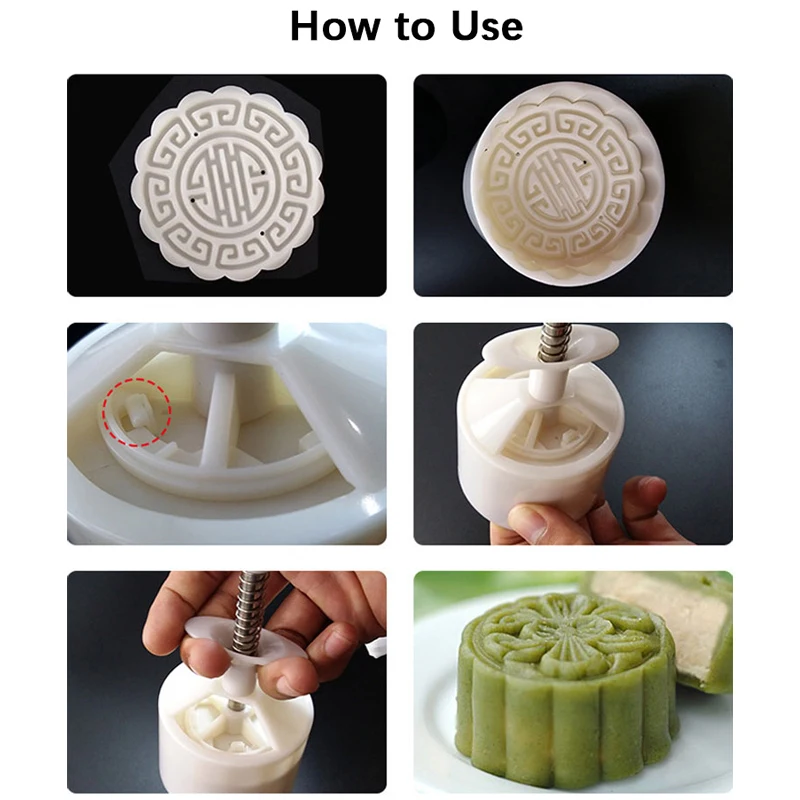 How to Use