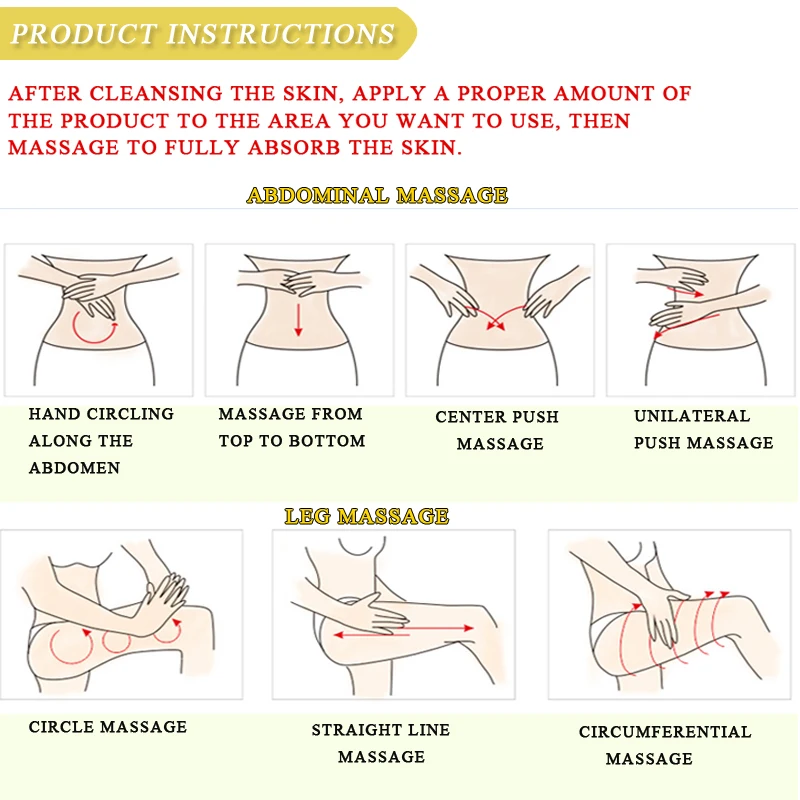 PRODUCT INSTRUCTIONS

AFTER CLEANSING THE SKIN, APPLY A PROPER AMOUNT OF THE PRODUCT TO THE AREA YOU WANT TO USE, THEN MASSAGE TO FULLY ABSORB THE SKIN.

ABDOMINAL MASSAGE

HAND CIRCLING ALONG THE ABDOMEN

MASSAGE FROM TOP TO BOTTOM

CENTER PUSH MASSAGE

UNILATERAL PUSH MASSAGE

LEG MASSAGE

CIRCLE MASSAGE

STRAIGHT LINE MASSAGE

CIRCUMFERENTIAL MASSAGE