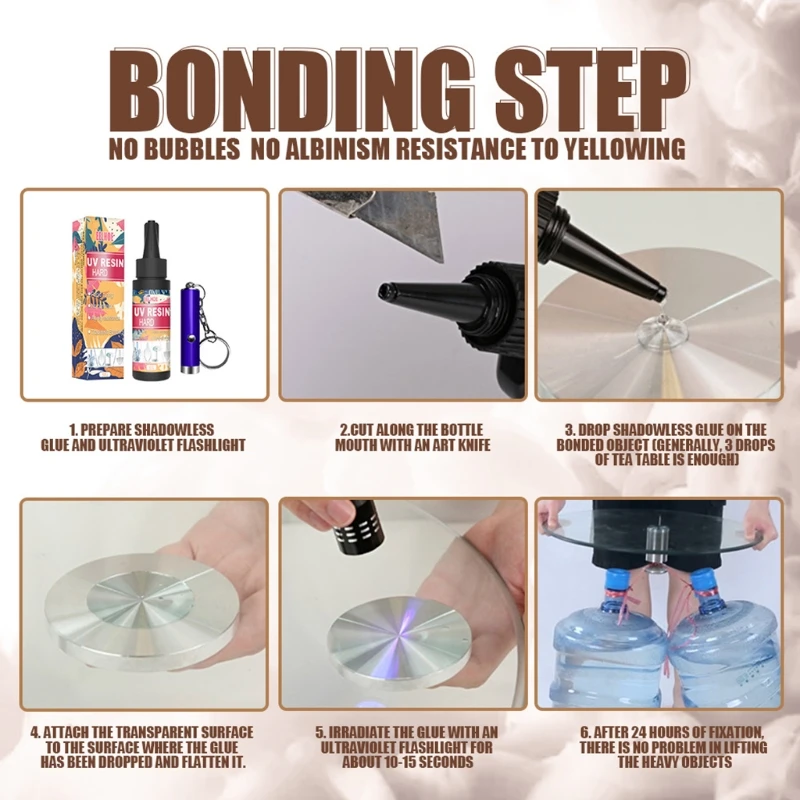 BONDING STEP

NO BUBBLES NO ALBINISM RESISTANCE TO YELLOWING

UV RESIN HARD

UV RESIN HARD

1. PREPARE SHADOWLESS GLUE AND ULTRAVIOLET FLASHLIGHT

2.CUT ALONG THE BOTTLE MOUTH WITH AN ART KNIFE

3. DROP SHADOWLESS GLUE ON THE BONDED OBJECT (GENERALLY, 3 DROPS OF TEA TABLE IS ENOUGH)

4. ATTACH THE TRANSPARENT SURFACE TO THE SURFACE WHERE THE GLUE HAS BEEN DROPPED AND FLATTEN IT.

5. IRRADIATE THE GLUE WITH AN ULTRAVIOLET FLASHLIGHT FOR ABOUT 10-15 SECONDS

6. AFTER 24 HOURS OF FIXATION, THERE IS NO PROBLEM IN LIFTING THE HEAVY OBJECTS