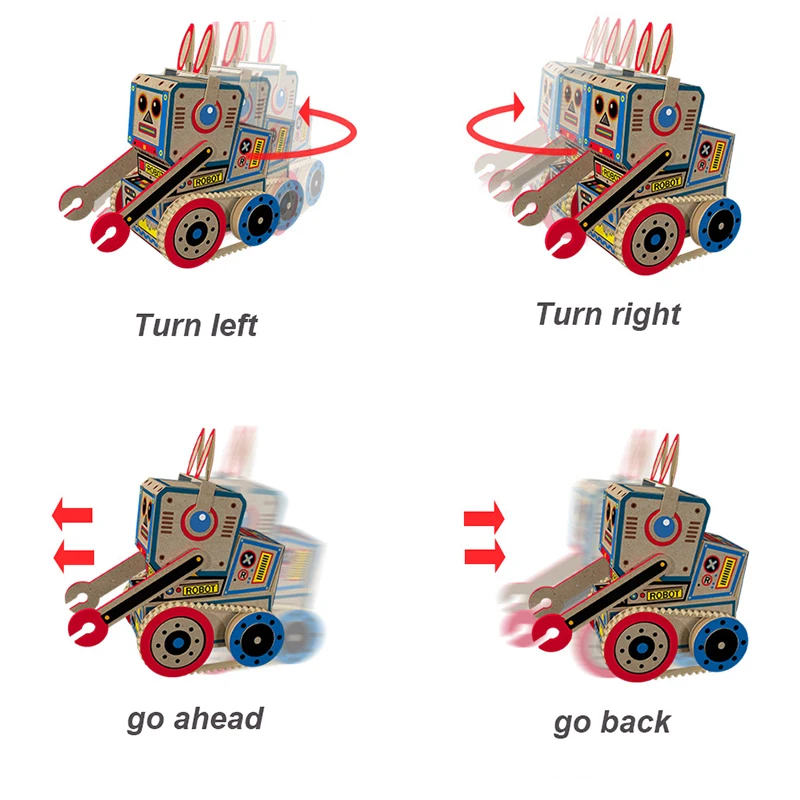 ROBOT

Turn left

ROBOT

Turn right

ROBOT

go ahead

ROBOT

go back