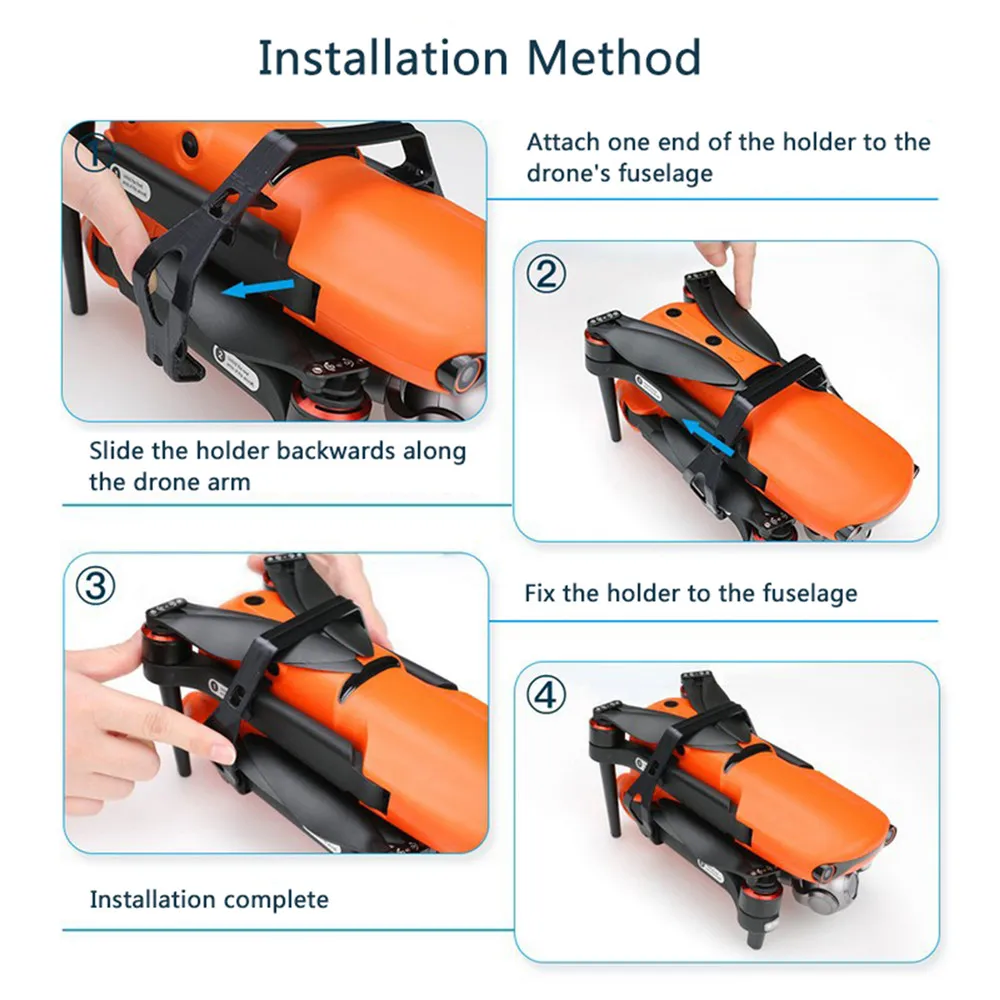 Installation Method

①

Attach one end of the holder to the drone's fuselage

②

Slide the holder backwards along the drone arm

③

Fix the holder to the fuselage

④

Installation complete