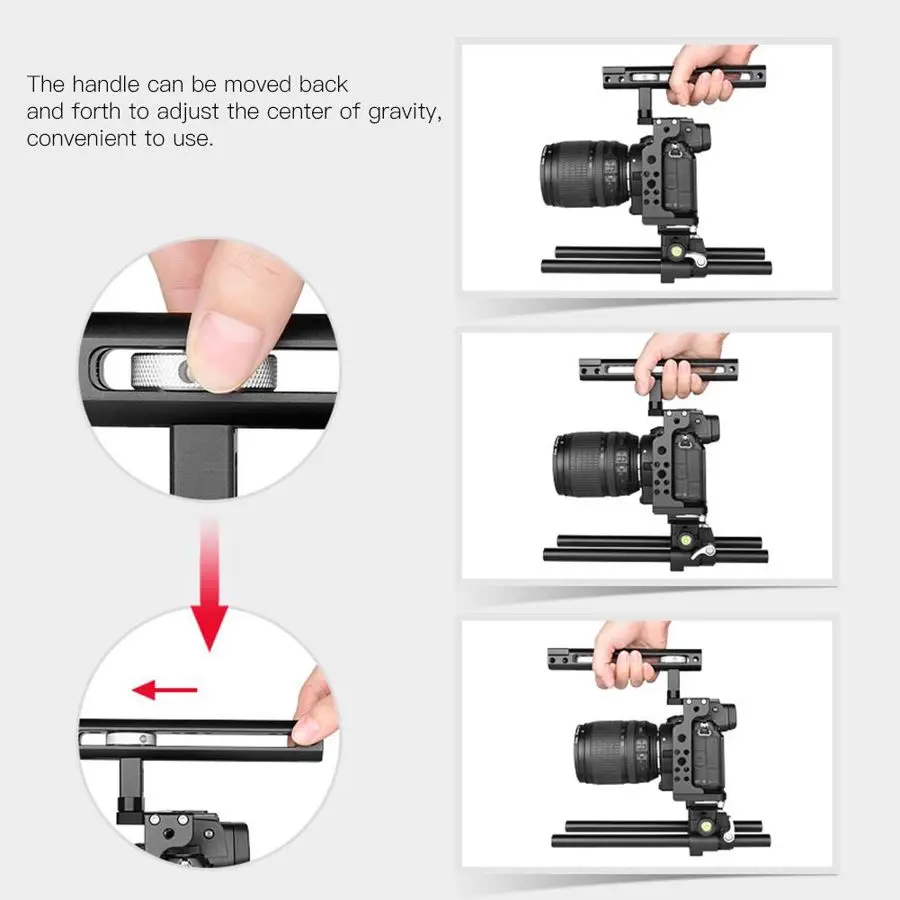 The handle can be moved back and forth to adjust the center of gravity, convenient to use.