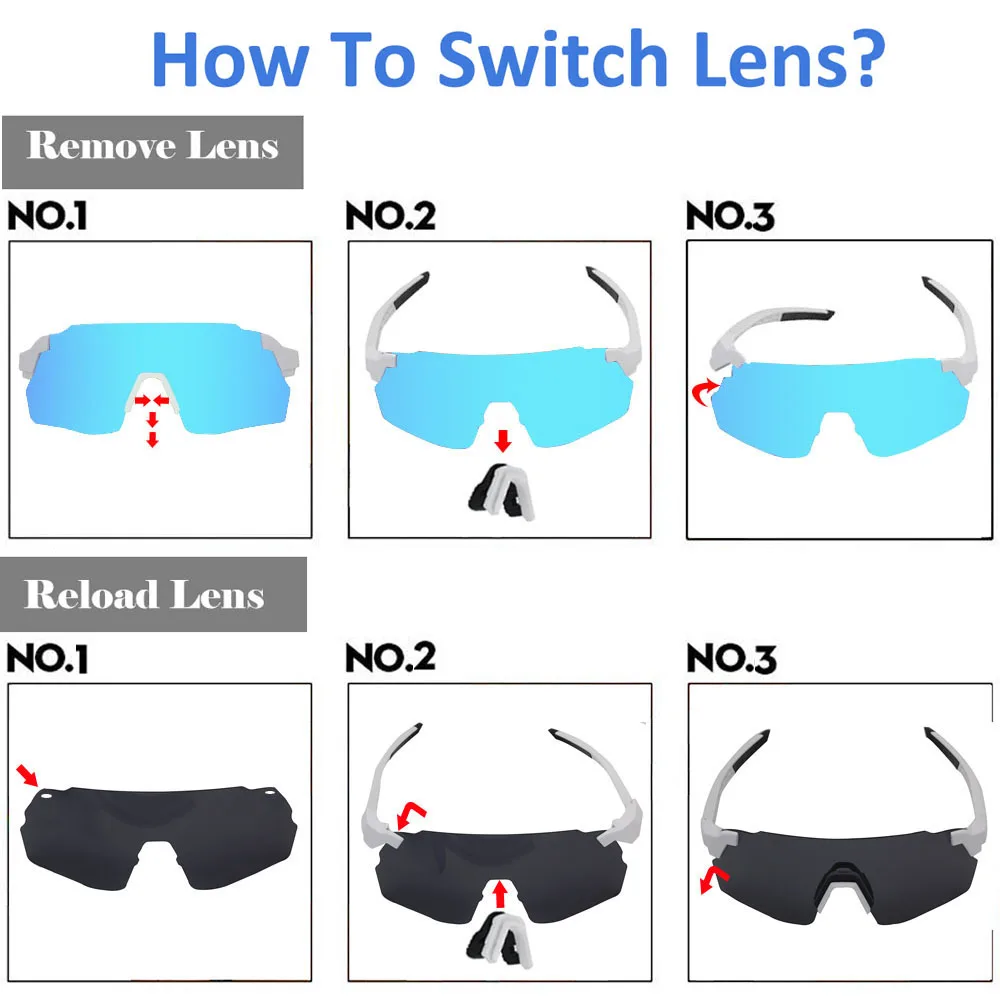 How To Switch Lens?

Remove Lens

NO.1

NO.2

NO.3

Reload Lens

NO.1

NO.2

NO.3