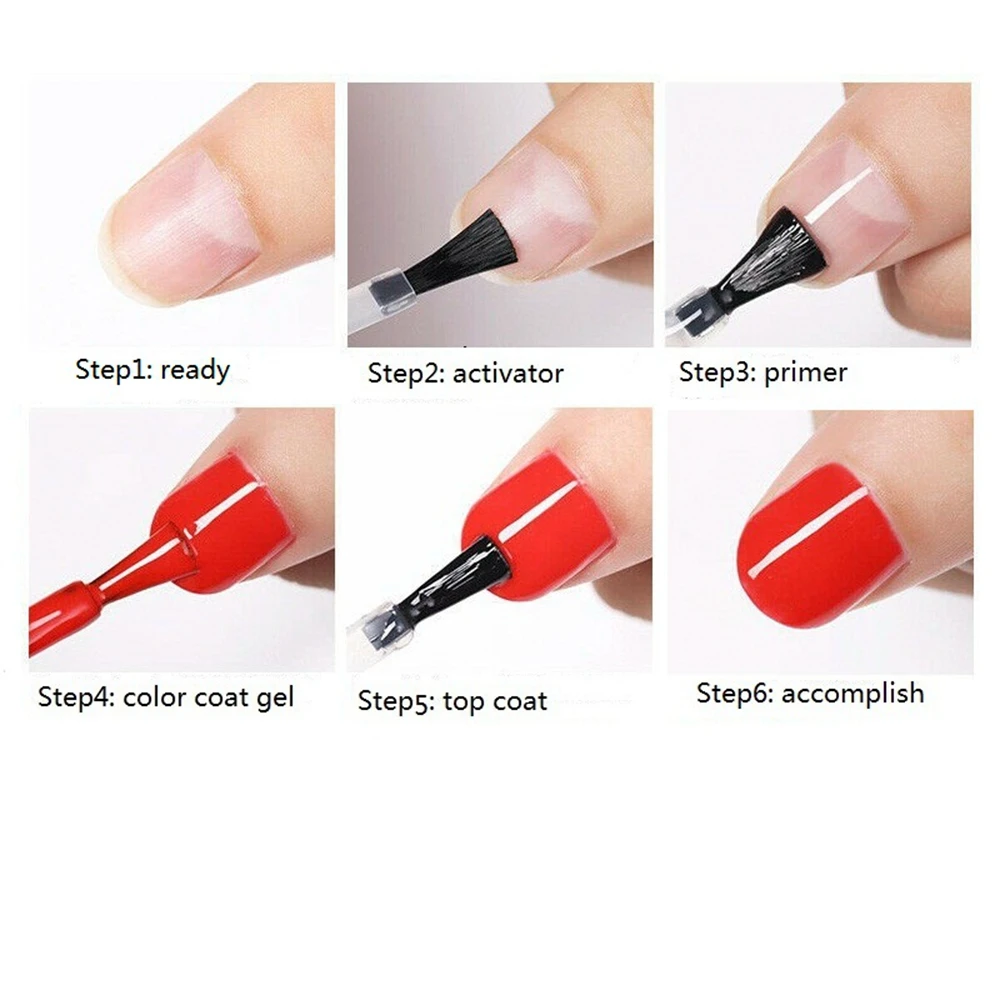 Step1: ready

Step2: activator

Step3: primer

Step4: color coat gel

Step5: top coat

Step6: accomplish