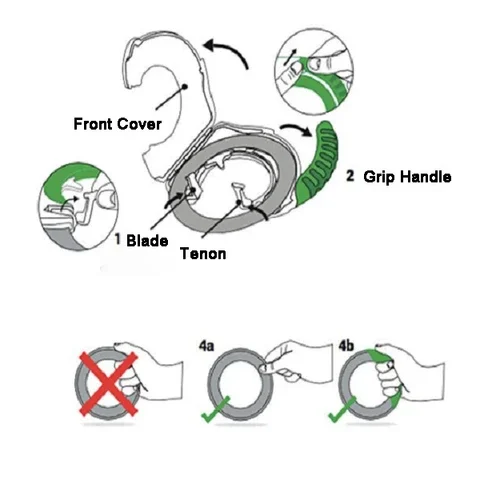 Front Cover

2 Grip Handle

1 Blade

Tenon

4a

4b