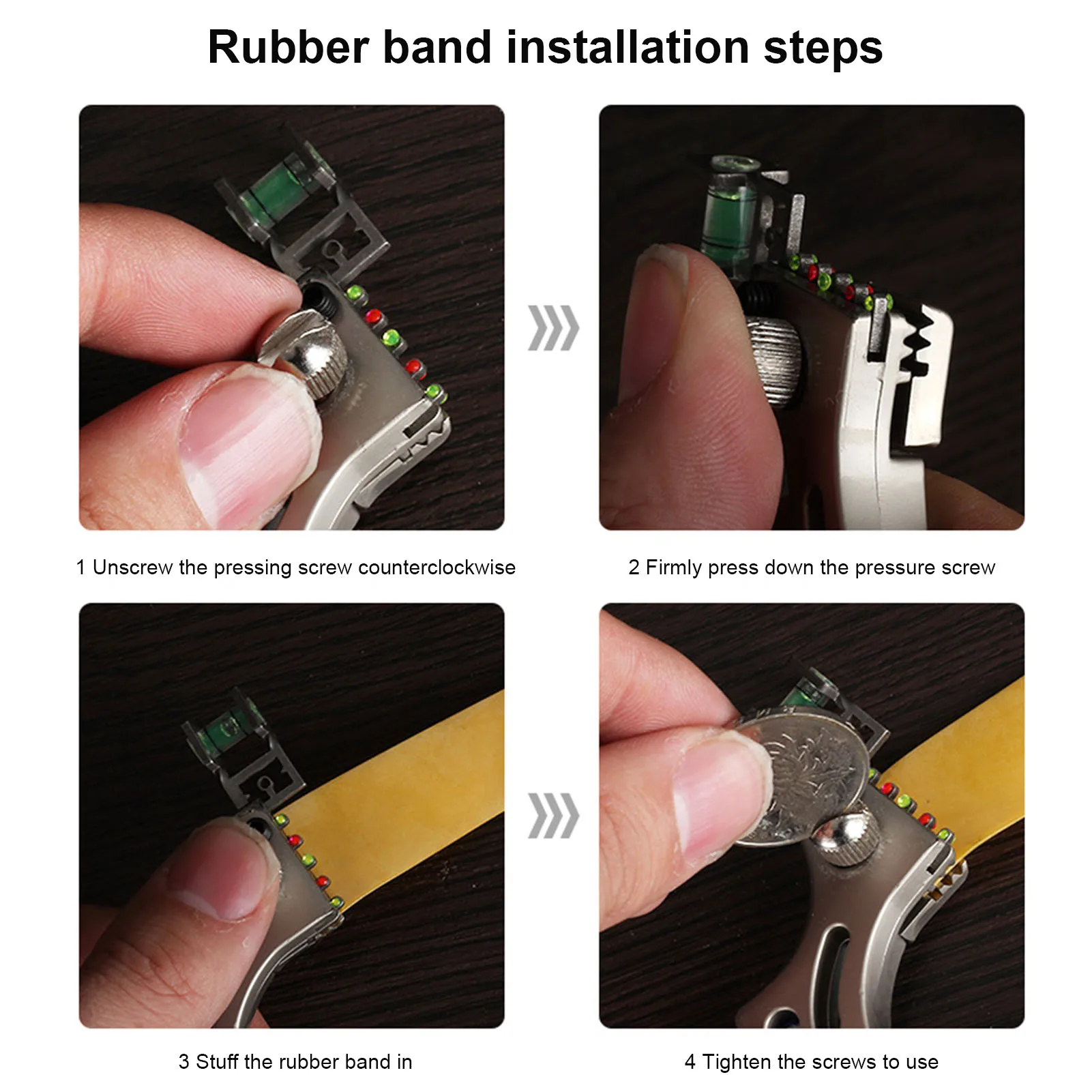 Rubber band installation steps

1 Unscrew the pressing screw counterclockwise

2 Firmly press down the pressure screw

3 Stuff the rubber band in

4 Tighten the screws to use