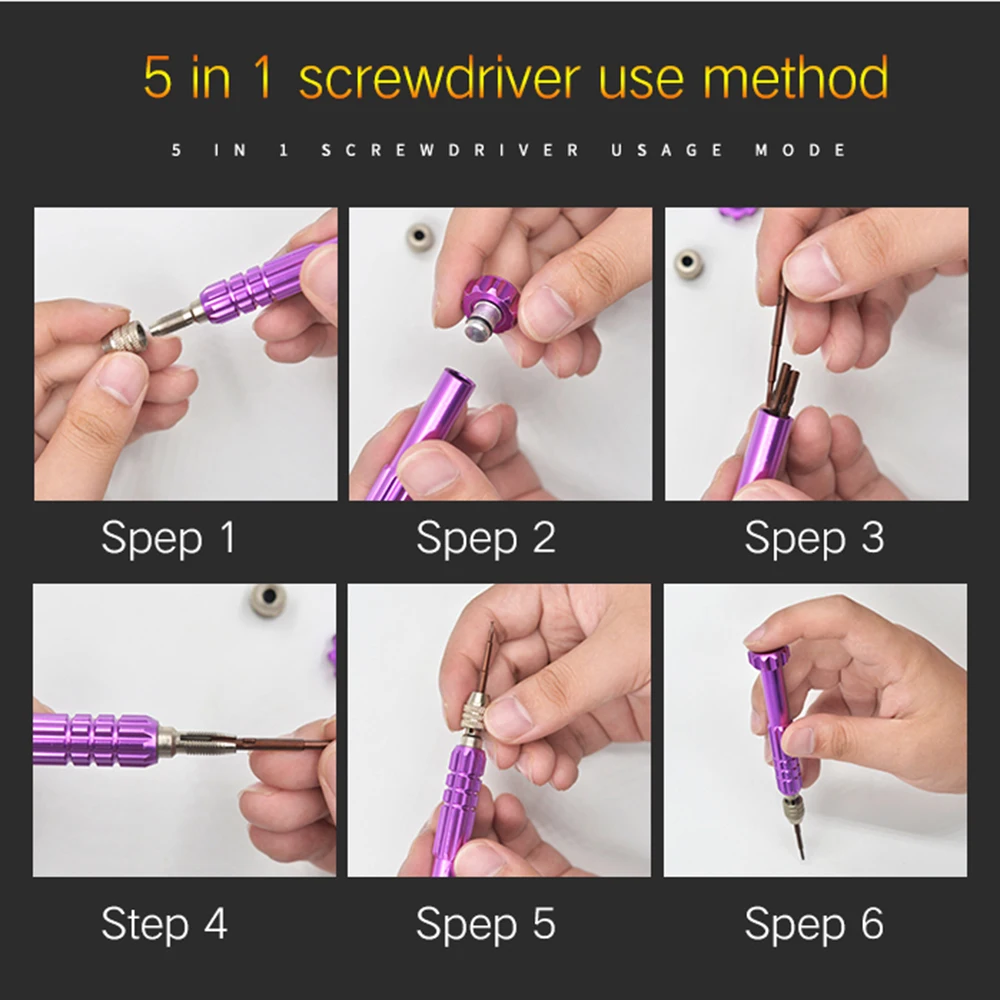 5 in 1 screwdriver use method

5 IN 1 SCREWDRIVER USAGE MODE

Spep 1

Spep 2

Spep 3

Step 4

Spep 5

Spep 6