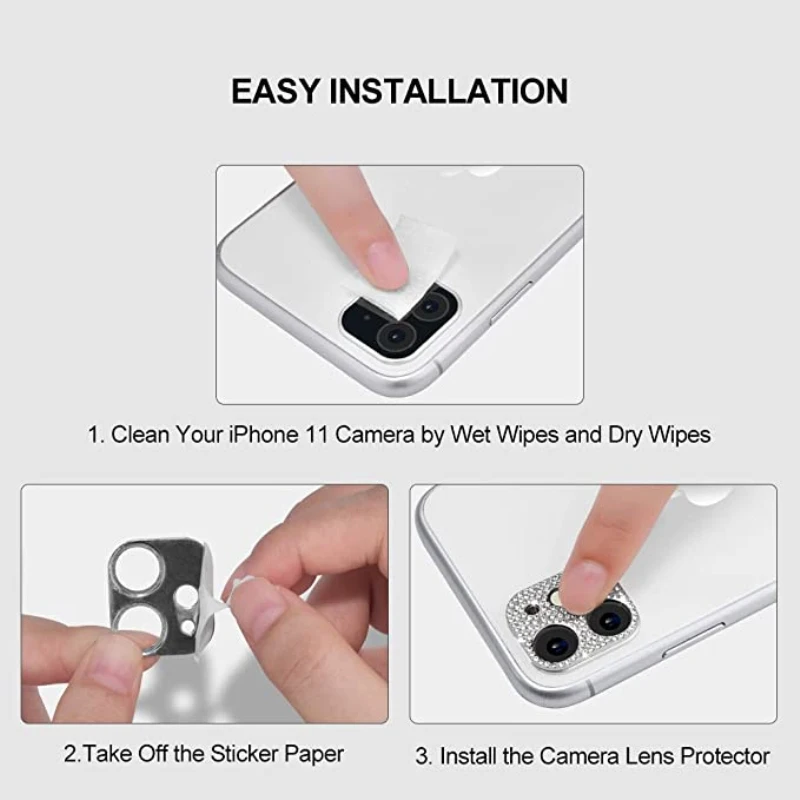 EASY INSTALLATION

1. Clean Your iPhone 11 Camera by Wet Wipes and Dry Wipes

2.Take Off the Sticker Paper

3. Install the Camera Lens Protector