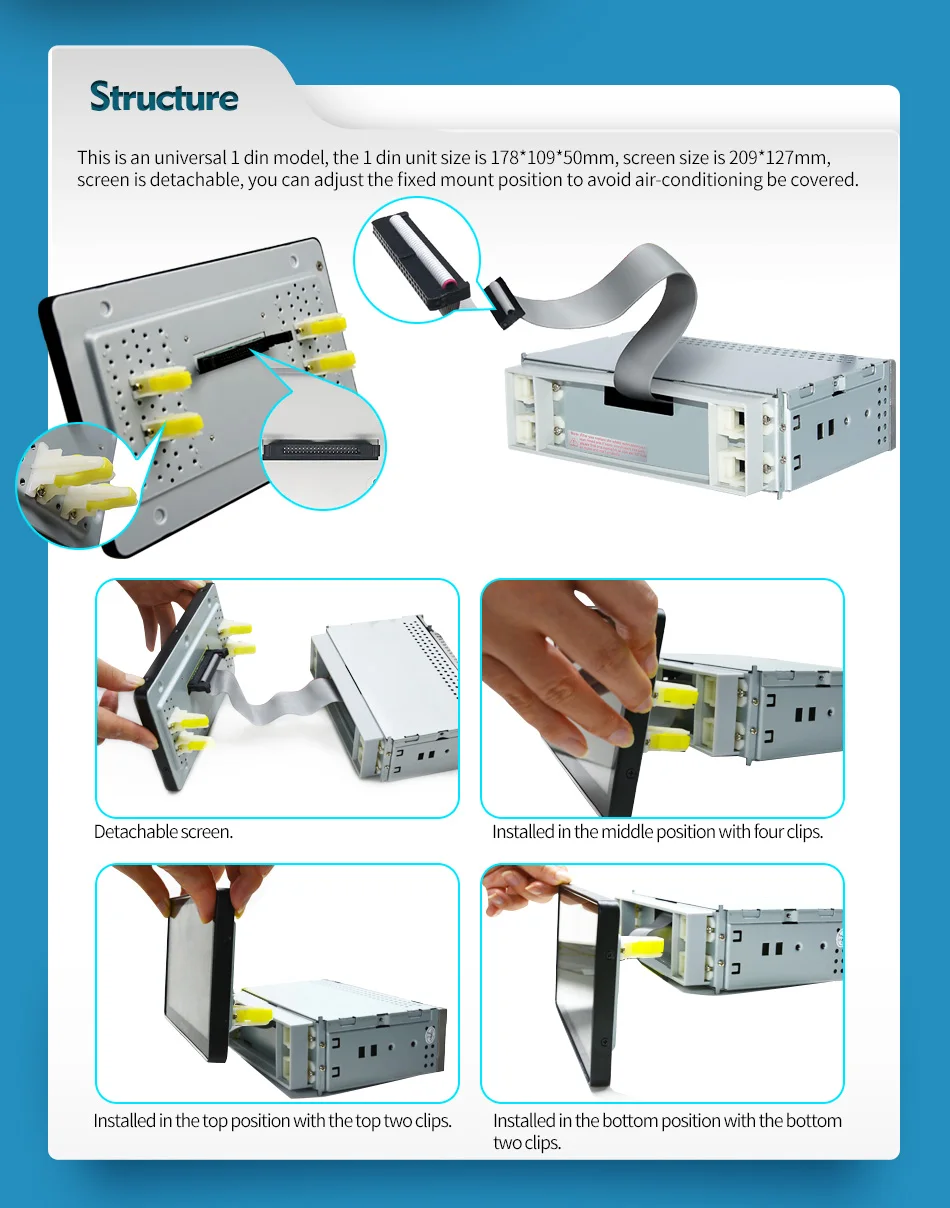 Structure

This is an universal 1 din model, the 1 din unit size is 178*109*50mm, screen size is 209*127mm, screen is detachable, you can adjust the fixed mount position to avoid air-conditioning be covered.

Detachable screen.

Installed in the middle position with four clips.

Installed in the top position with the top two clips.

Installed in the bottom position with the bottom two clips.