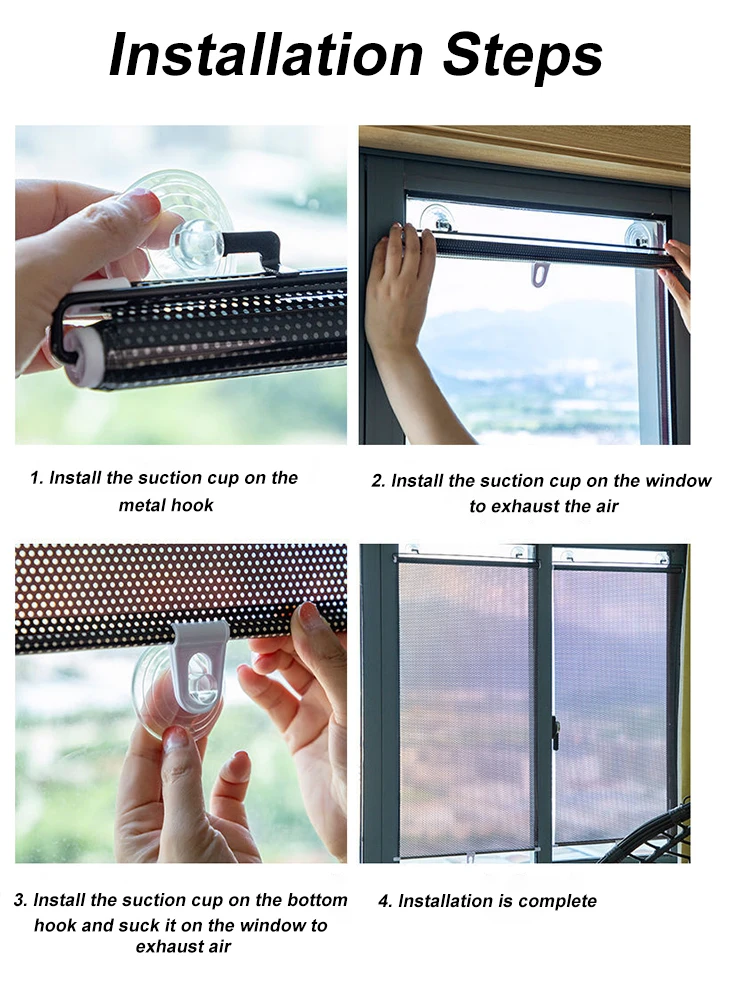 Installation Steps

1. Install the suction cup on the metal hook

2. Install the suction cup on the window to exhaust the air

3. Install the suction cup on the bottom hook and suck it on the window to exhaust air

4. Installation is complete