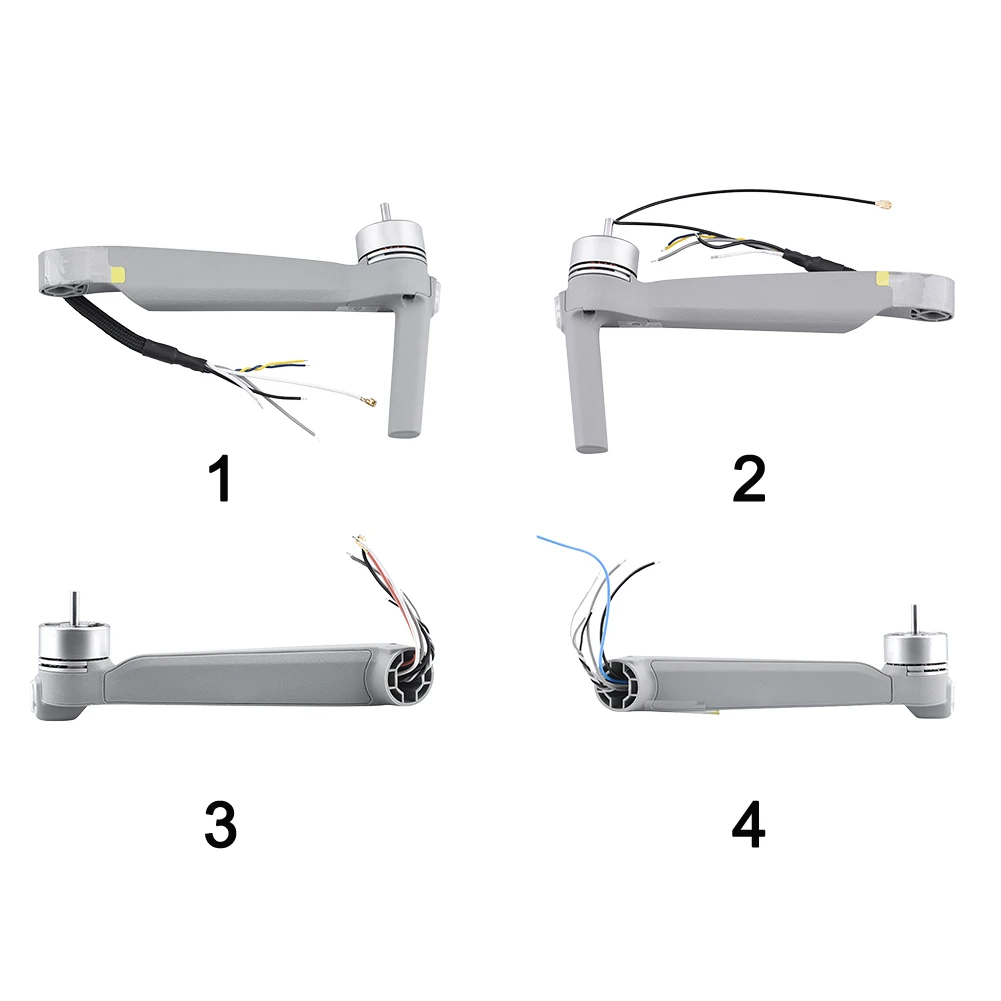 1

2

3

4