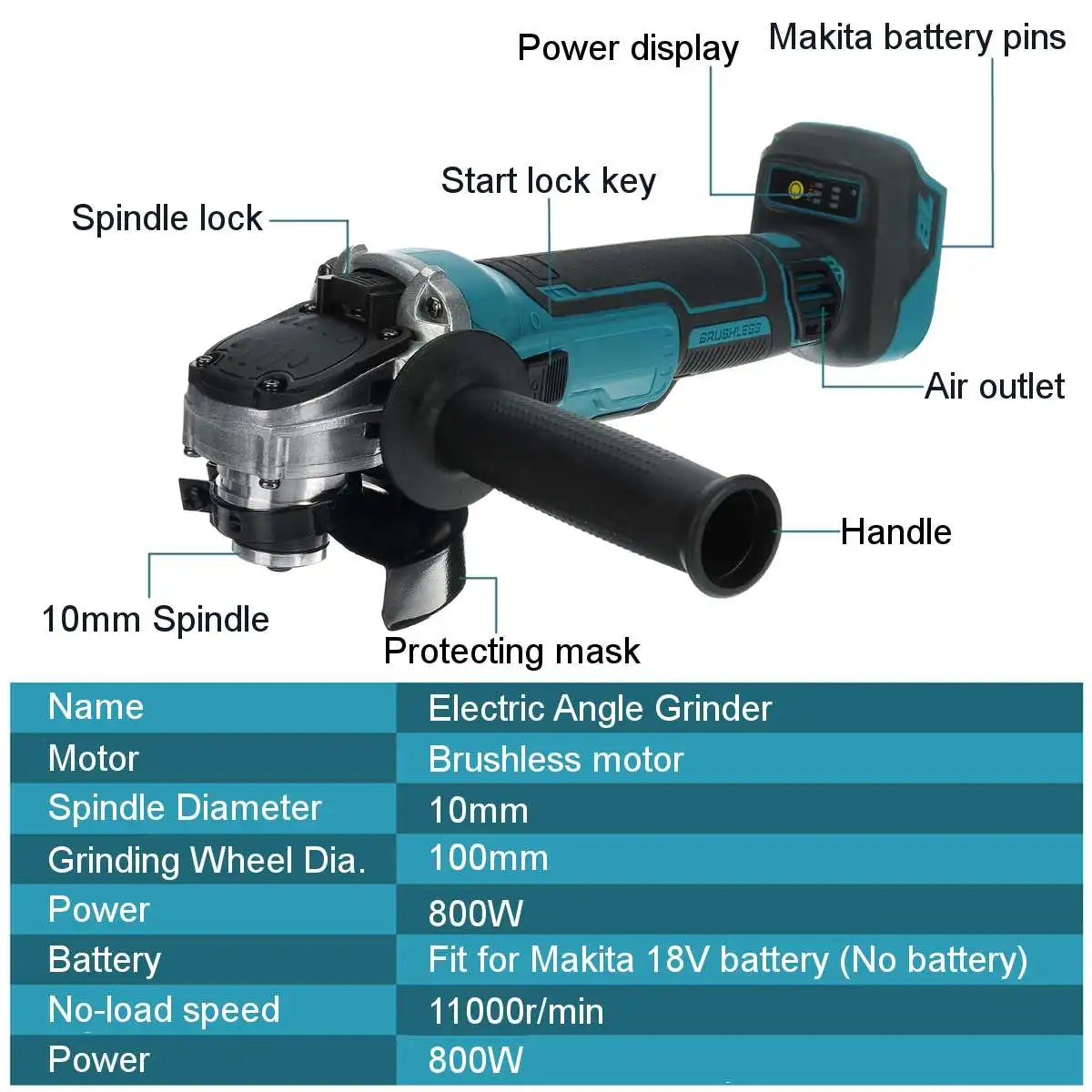 Power display
Makita battery pins
Start lock key
Spindle lock
BRUSHLESS
Air outlet
Handle
10mm Spindle
Protecting mask

| Name | Electric Angle Grinder |
|---|---|
| Motor | Brushless motor |
| Spindle Diameter | 10mm |
| Grinding Wheel Dia. | 100mm |
| Power | 800W |
| Battery | Fit for Makita 18V battery (No battery) |
| No-load speed | 11000r/min |
| Power | 800W |