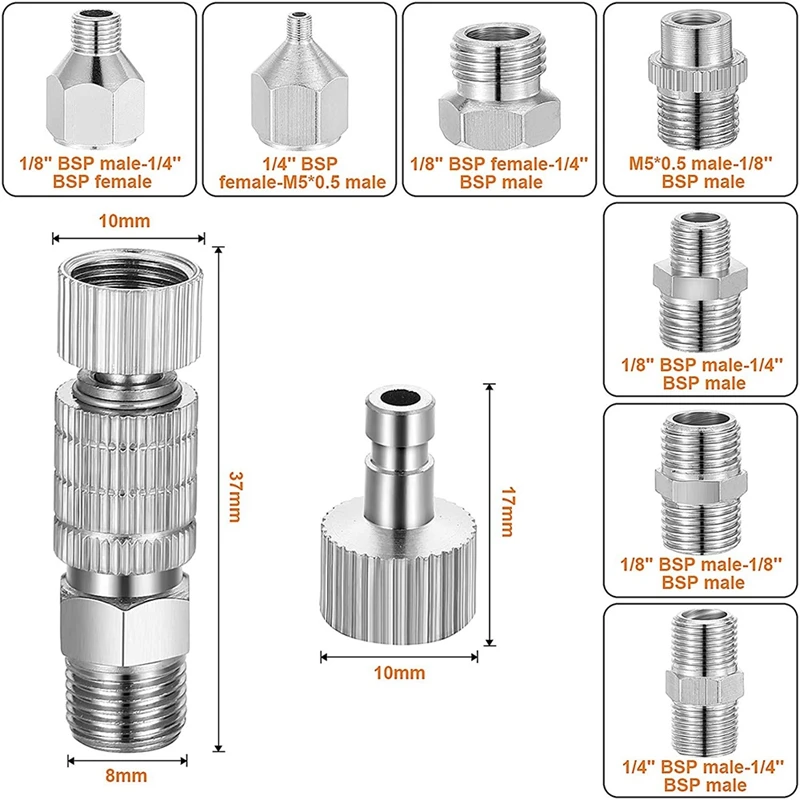 1/8'' BSP male-1/4'' BSP female

1/4'' BSP female-M5*0.5 male

1/8'' BSP female-1/4'' BSP male

M5*0.5 male-1/8'' BSP male

10mm

37mm

8mm

17mm

10mm

1/8'' BSP male-1/4'' BSP male

1/8'' BSP male-1/8'' BSP male

1/4'' BSP male-1/4'' BSP male