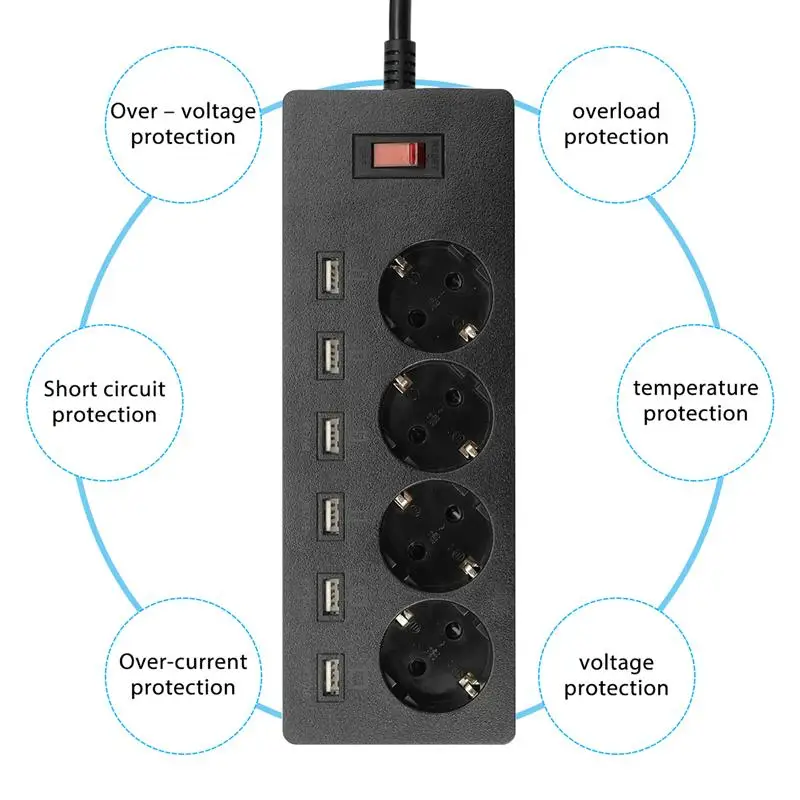 Over – voltage protection

overload protection

Short circuit protection

temperature protection

Over-current protection

voltage protection