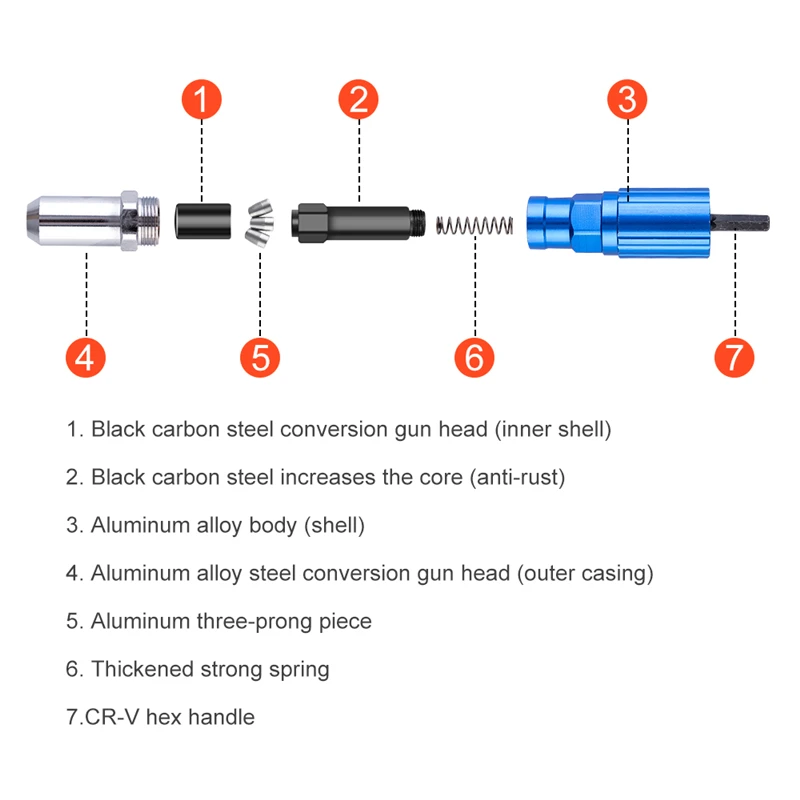 1

2

3

4

5

6

7

1. Black carbon steel conversion gun head (inner shell)

2. Black carbon steel increases the core (anti-rust)

3. Aluminum alloy body (shell)

4. Aluminum alloy steel conversion gun head (outer casing)

5. Aluminum three-prong piece

6. Thickened strong spring

7.CR-V hex handle