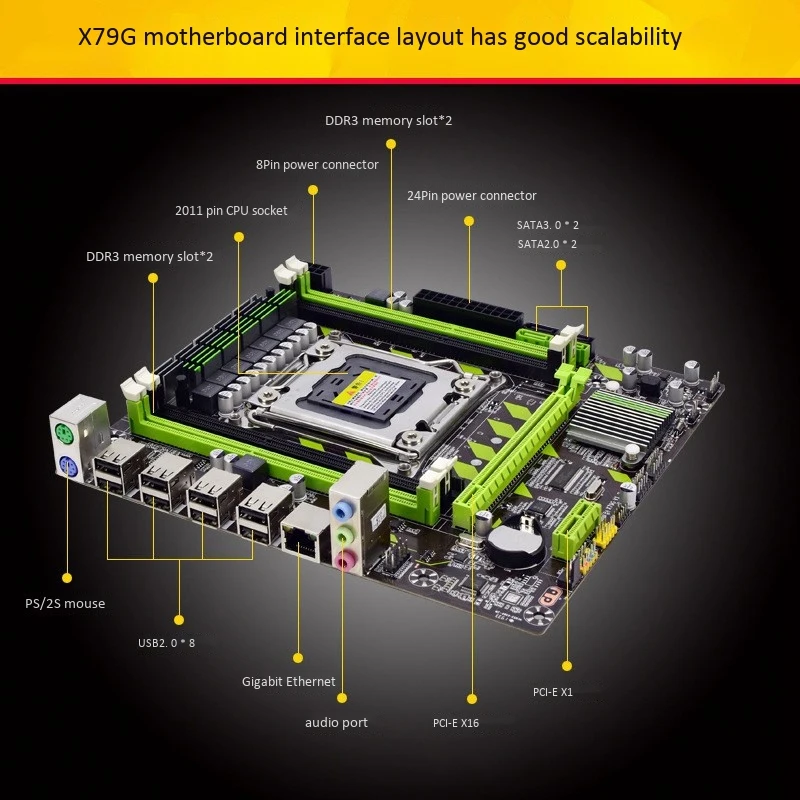 X79G motherboard interface layout has good scalability

DDR3 memory slot*2

8Pin power connector

24Pin power connector

2011 pin CPU socket

SATA3. 0 * 2
SATA2.0 * 2

DDR3 memory slot*2

PS/2S mouse

USB2. 0 * 8

Gigabit Ethernet

audio port

PCI-E X16

PCI-E X1