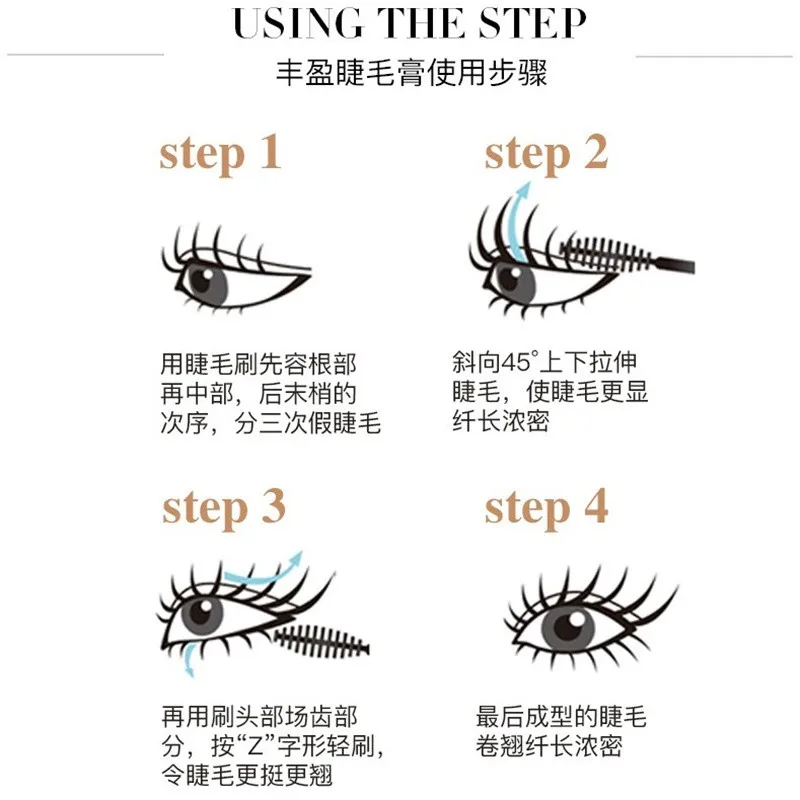 USING THE STEP
丰盈睫毛膏使用步骤

step 1

用睫毛刷先容根部再中部，后末梢的次序，分三次假睫毛

step 2

斜向45°上下拉伸睫毛，使睫毛更显纤长浓密

step 3

再用刷头部场齿部分，按“Z”字形轻刷，令睫毛更挺更翘

step 4

最后成型的睫毛卷翘纤长浓密