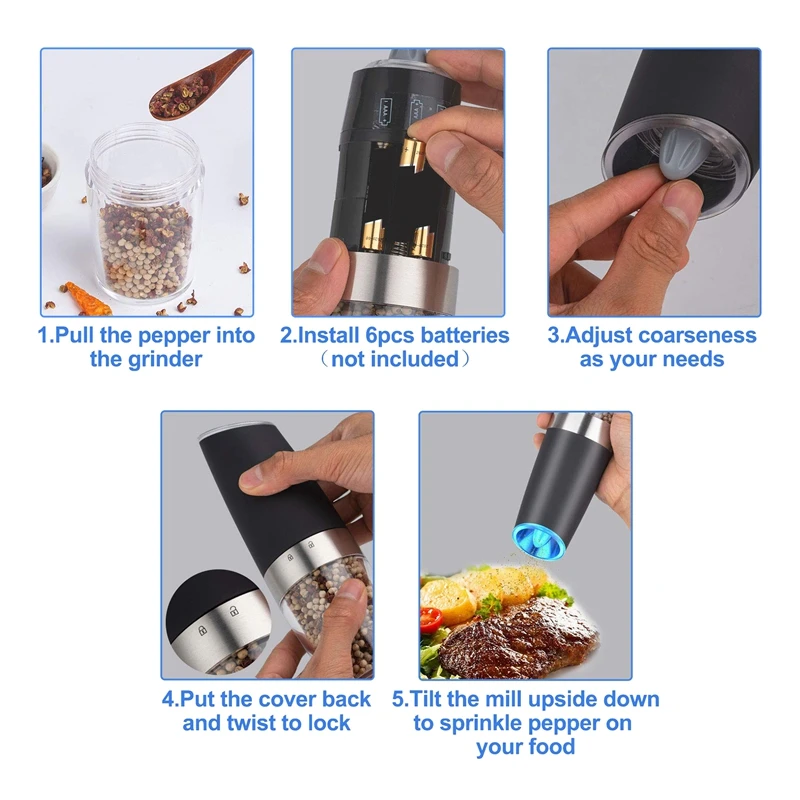 1.Pull the pepper into the grinder

2.Install 6pcs batteries （not included）

3.Adjust coarseness as your needs

4.Put the cover back and twist to lock

5.Tilt the mill upside down to sprinkle pepper on your food