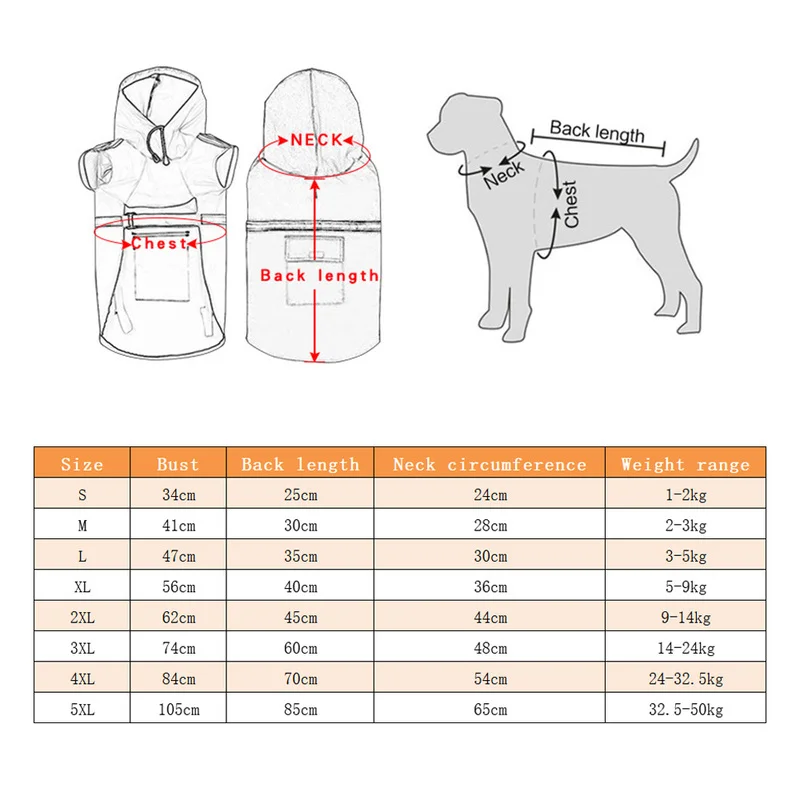 NECK

Chest

Back length

Back length

Neck

Chest

| Size | Bust | Back length | Neck circumference | Weight range |
|---|---|---|---|---|
| S | 34cm | 25cm | 24cm | 1-2kg |
| M | 41cm | 30cm | 28cm | 2-3kg |
| L | 47cm | 35cm | 30cm | 3-5kg |
| XL | 56cm | 40cm | 36cm | 5-9kg |
| 2XL | 62cm | 45cm | 44cm | 9-14kg |
| 3XL | 74cm | 60cm | 48cm | 14-24kg |
| 4XL | 84cm | 70cm | 54cm | 24-32.5kg |
| 5XL | 105cm | 85cm | 65cm | 32.5-50kg |