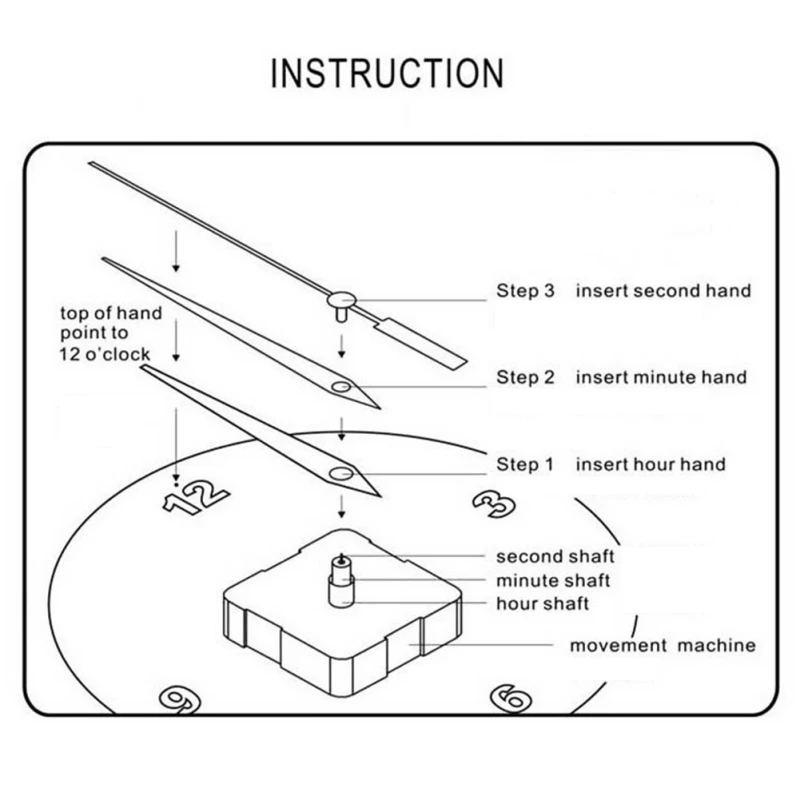 INSTRUCTION

top of hand point to 12 o'clock

Step 3 insert second hand

Step 2 insert minute hand

Step 1 insert hour hand

12

3

second shaft

minute shaft

hour shaft

movement machine

9

6