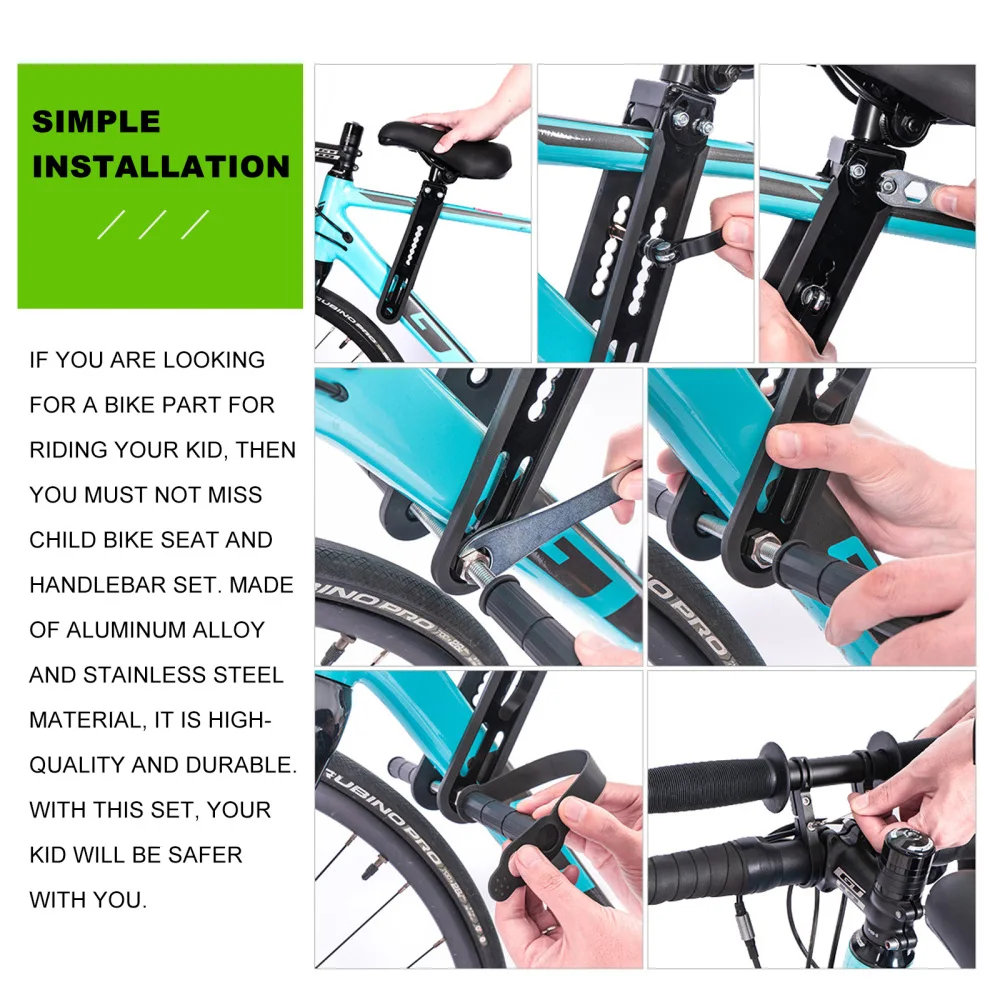 SIMPLE INSTALLATION

IF YOU ARE LOOKING FOR A BIKE PART FOR RIDING YOUR KID, THEN YOU MUST NOT MISS CHILD BIKE SEAT AND HANDLEBAR SET. MADE OF ALUMINUM ALLOY AND STAINLESS STEEL MATERIAL, IT IS HIGH-QUALITY AND DURABLE. WITH THIS SET, YOUR KID WILL BE SAFER WITH YOU.

RUBINO PRO

RUBINO PRO

O PRO

RUBINO PRO