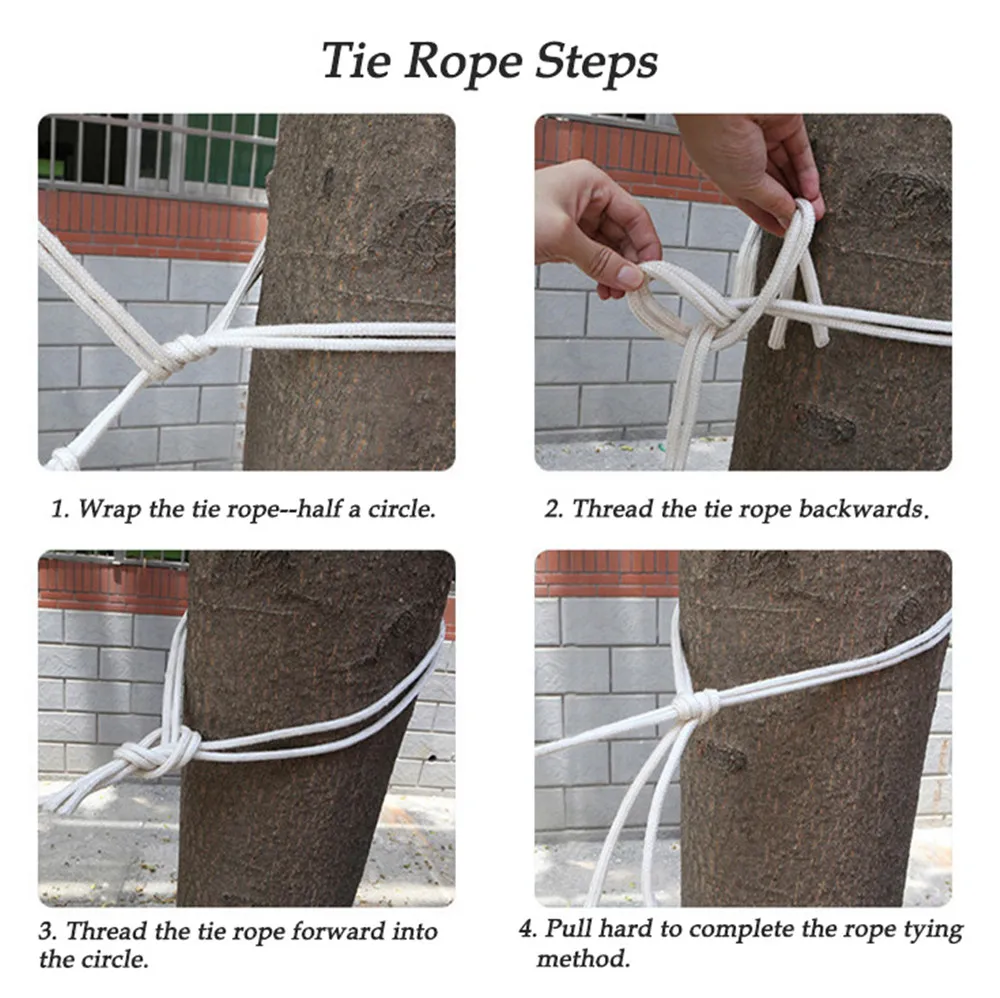 Tie Rope Steps

1. Wrap the tie rope--half a circle.

2. Thread the tie rope backwards.

3. Thread the tie rope forward into the circle.

4. Pull hard to complete the rope tying method.