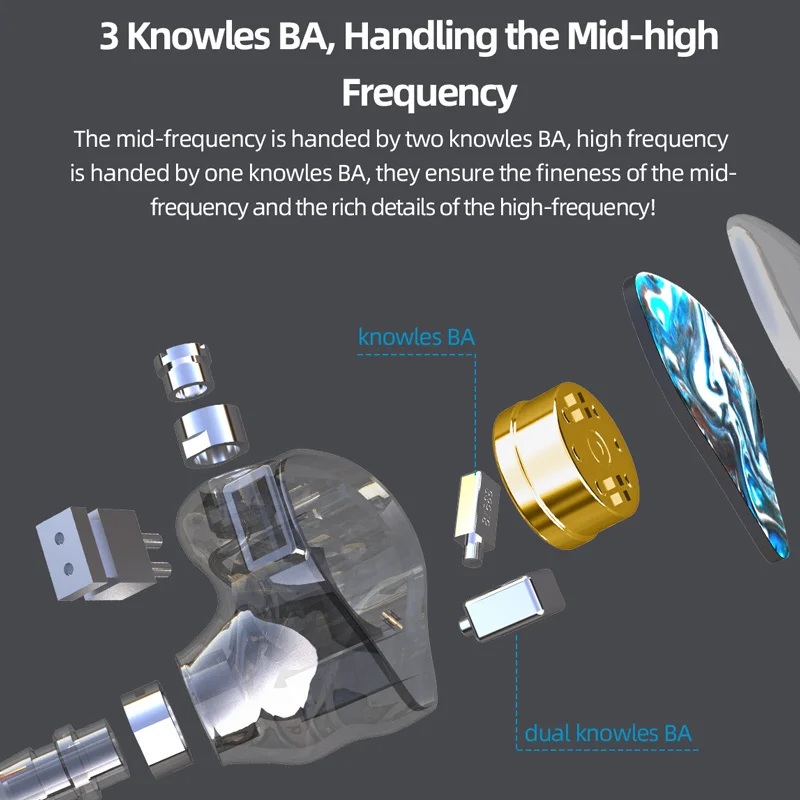 3 Knowles BA, Handling the Mid-high Frequency

The mid-frequency is handed by two knowles BA, high frequency is handed by one knowles BA, they ensure the fineness of the mid-frequency and the rich details of the high-frequency!

knowles BA

dual knowles BA