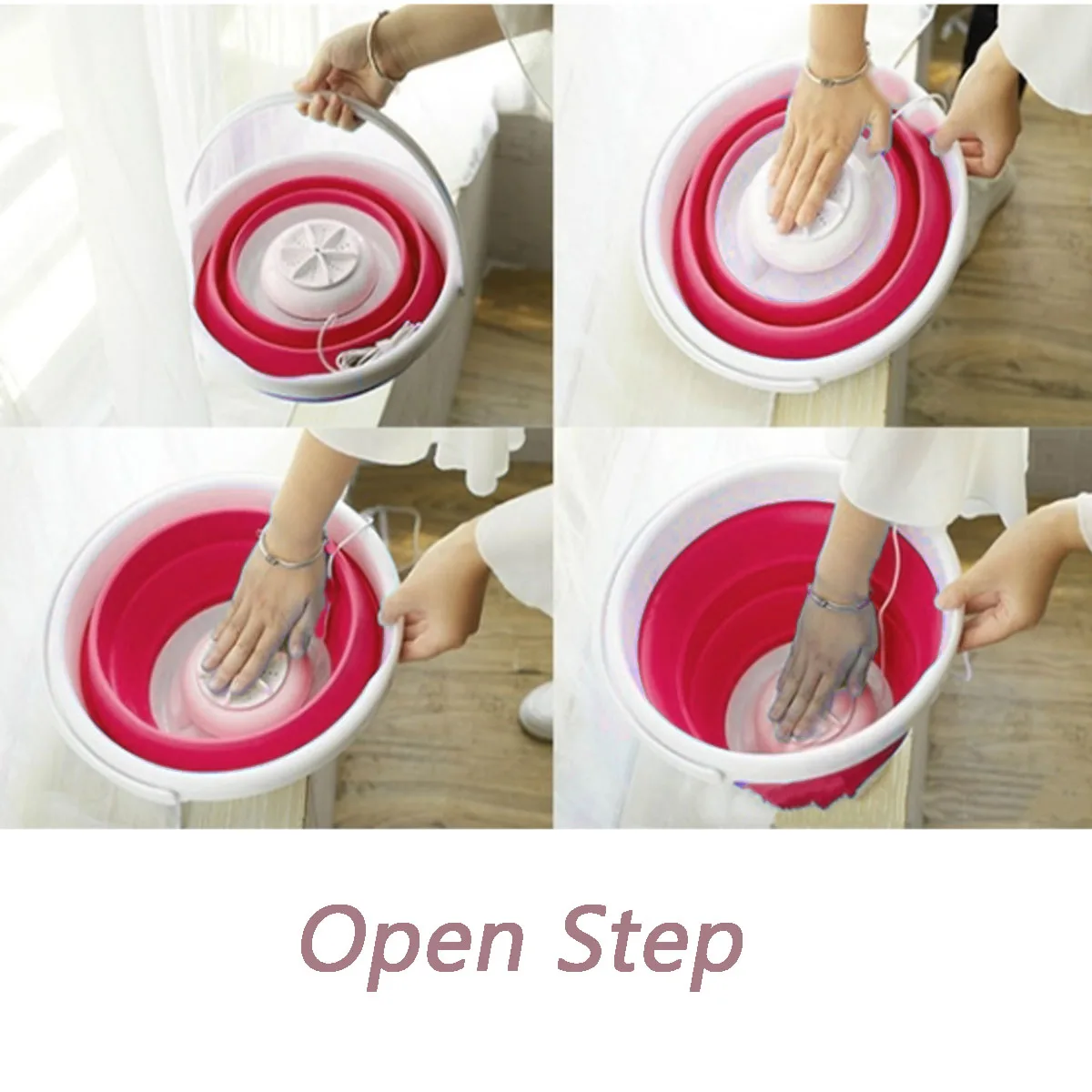 Open Step