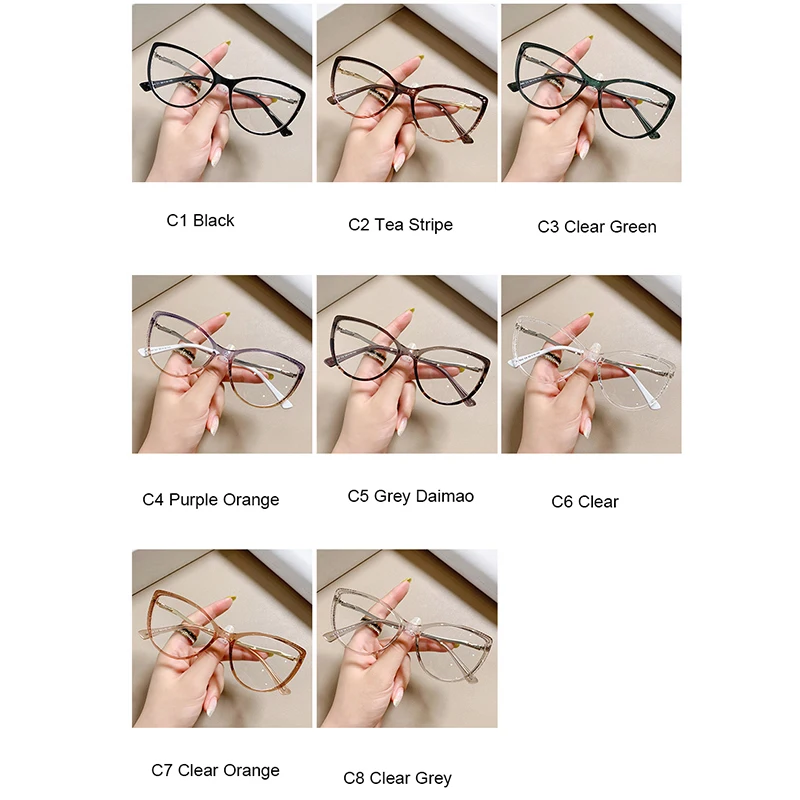 C1 Black

C2 Tea Stripe

C3 Clear Green

C4 Purple Orange

C5 Grey Daimao

C6 Clear

C7 Clear Orange

C8 Clear Grey