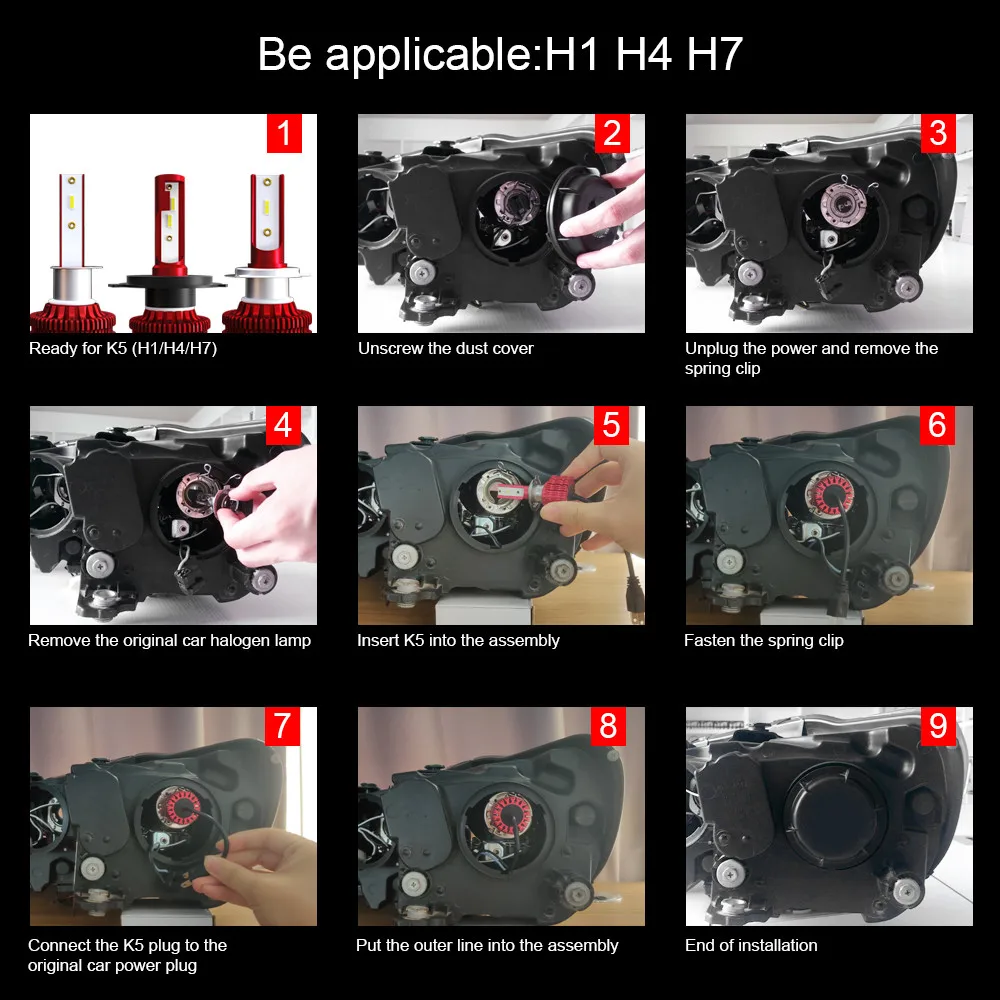 Be applicable:H1 H4 H7

1
Ready for K5 (H1/H4/H7)

2
Unscrew the dust cover

3
Unplug the power and remove the spring clip

4
Remove the original car halogen lamp

5
Insert K5 into the assembly

6
Fasten the spring clip

7
Connect the K5 plug to the original car power plug

8
Put the outer line into the assembly

9
End of installation