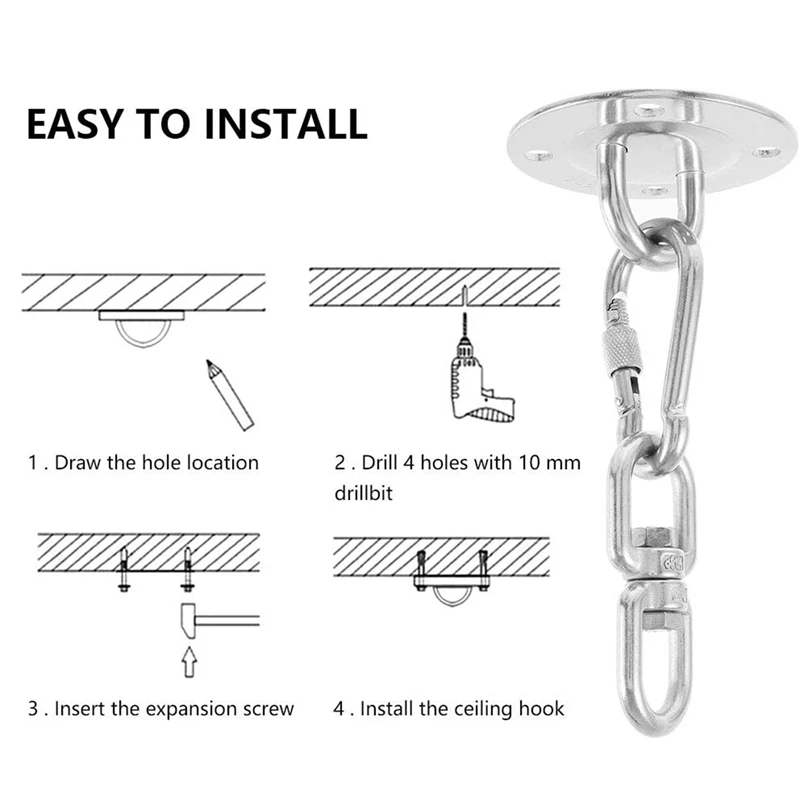 EASY TO INSTALL

1 . Draw the hole location

2 . Drill 4 holes with 10 mm drillbit

3 . Insert the expansion screw

4 . Install the ceiling hook