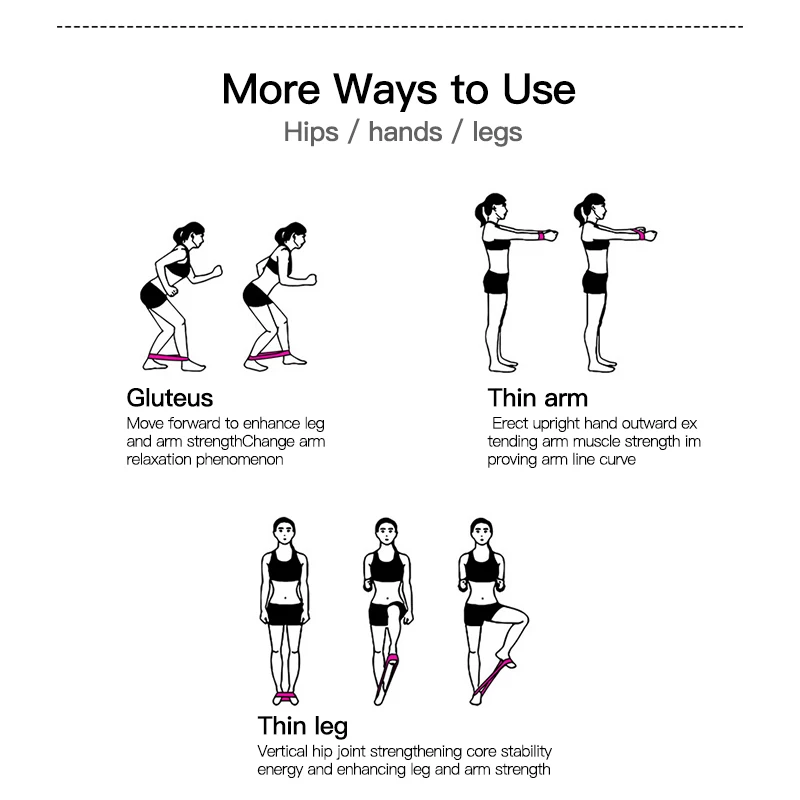 More Ways to Use
Hips / hands / legs

Gluteus
Move forward to enhance leg and arm strengthChange arm relaxation phenomenon

Thin arm
Erect upright hand outward ex tending arm muscle strength im proving arm line curve

Thin leg
Vertical hip joint strengthening core stability energy and enhancing leg and arm strength