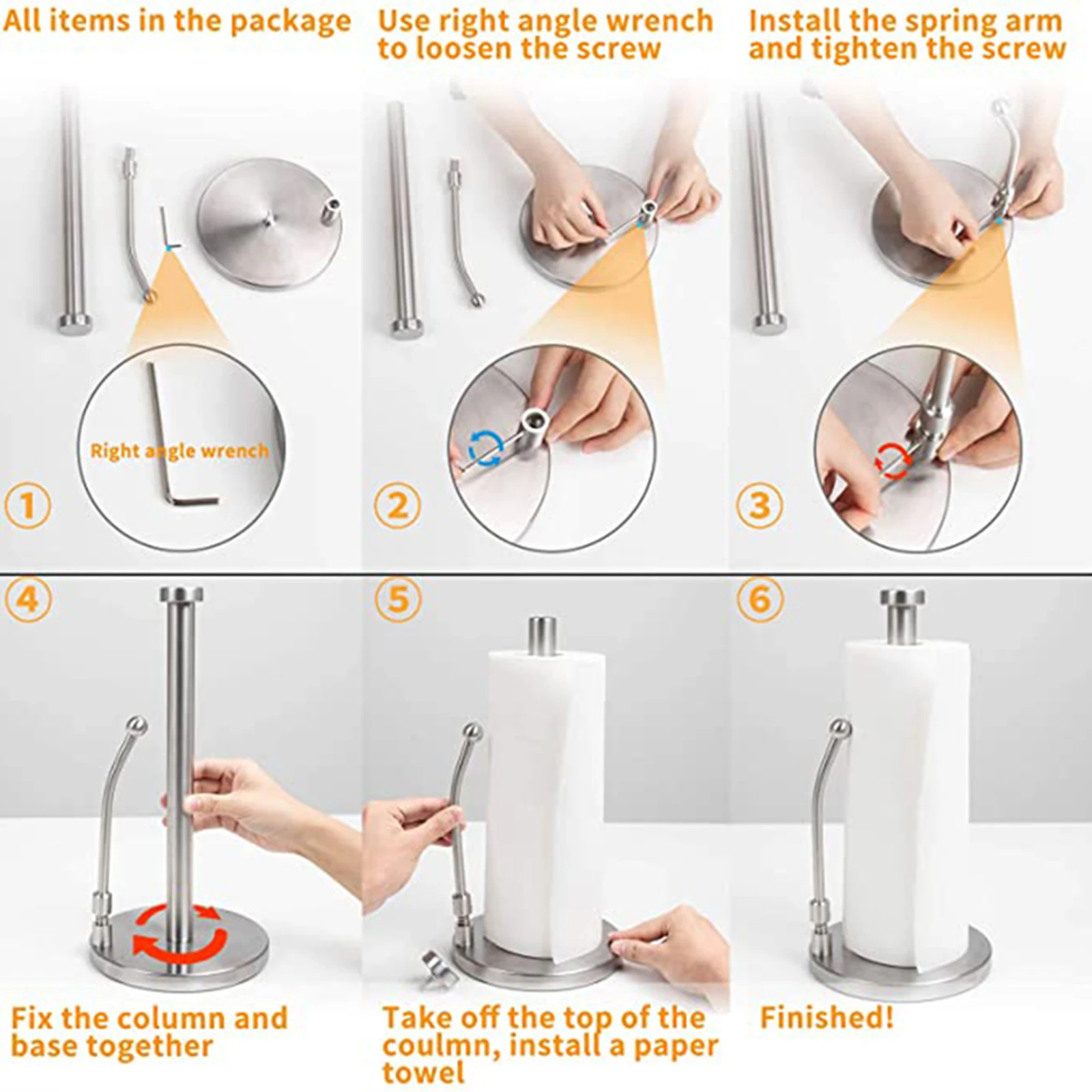 All items in the package

Right angle wrench

①

Use right angle wrench to loosen the screw

②

Install the spring arm and tighten the screw

③

④

Fix the column and base together

⑤

Take off the top of the coulmn, install a paper towel

⑥

Finished!