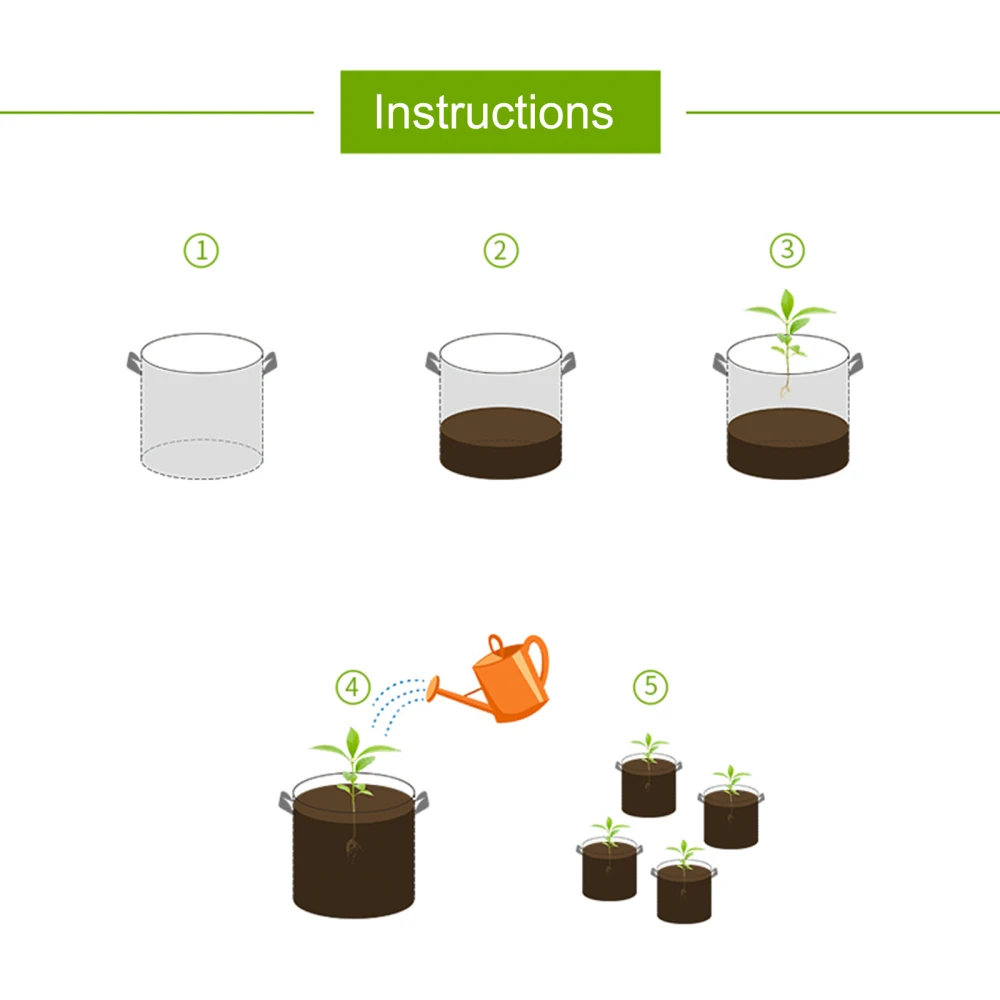 Instructions

①

②

③

④

⑤