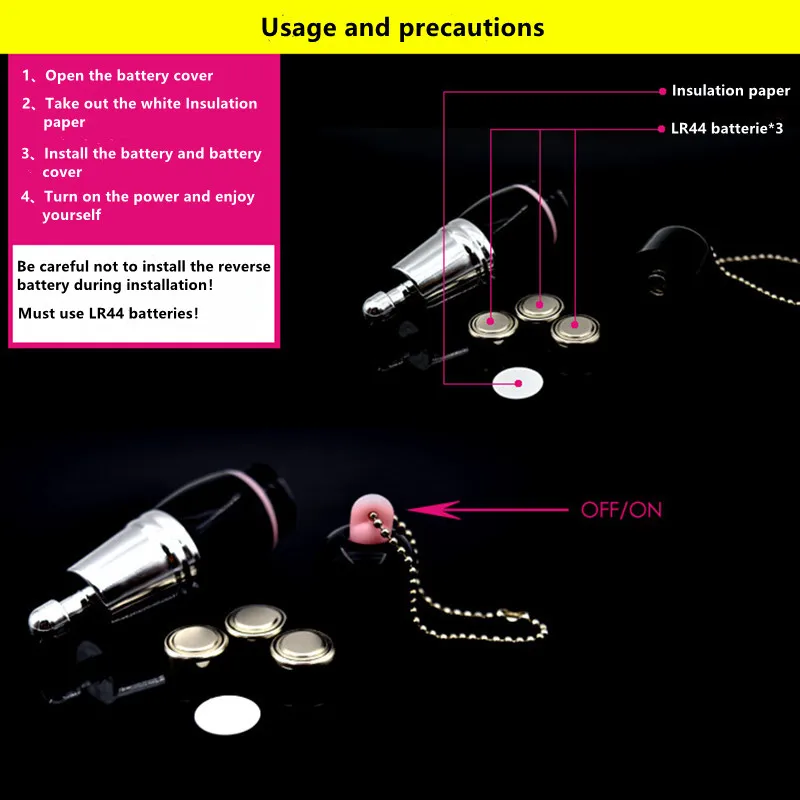 Usage and precautions

1、Open the battery cover

2、Take out the white Insulation paper

3、Install the battery and battery cover

4、Turn on the power and enjoy yourself

Be careful not to install the reverse battery during installation!

Must use LR44 batteries!

Insulation paper

LR44 batterie*3

OFF/ON