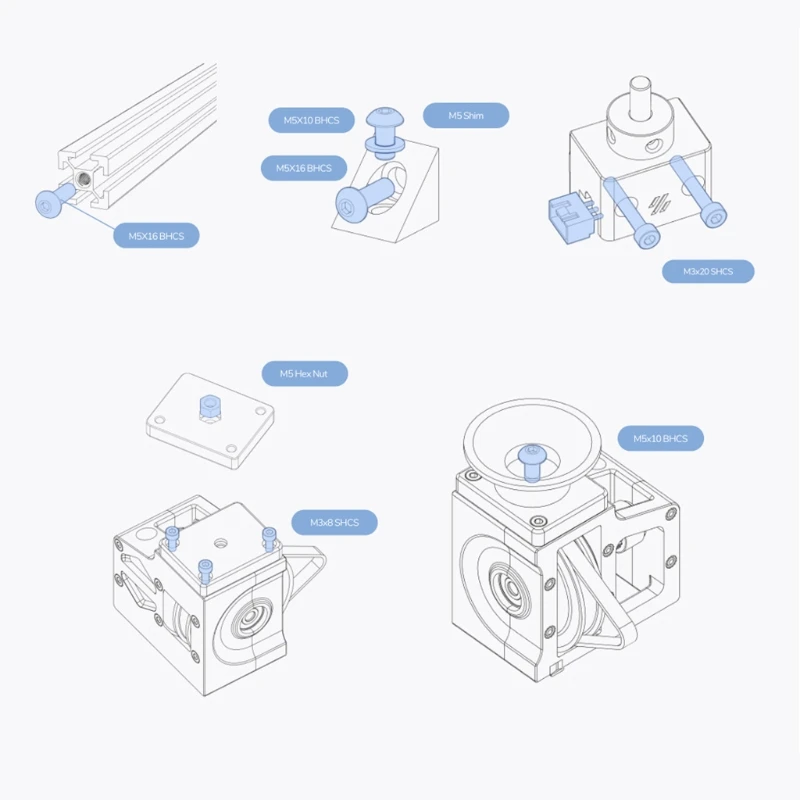 M5X16 BHCS

M5X10 BHCS

M5 Shim

M5X16 BHCS

M3x20 SHCS

M5 Hex Nut

M3x8 SHCS

M5x10 BHCS