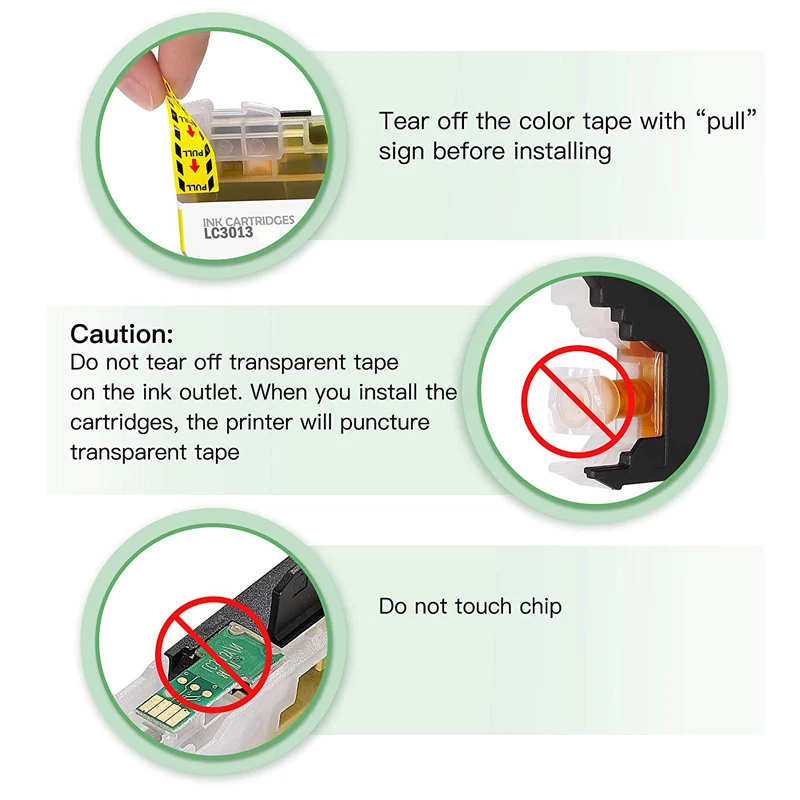 PULL
PULL
INK CARTRIDGES
LC3013

Tear off the color tape with "pull" sign before installing

Caution:
Do not tear off transparent tape on the ink outlet. When you install the cartridges, the printer will puncture transparent tape

Do not touch chip