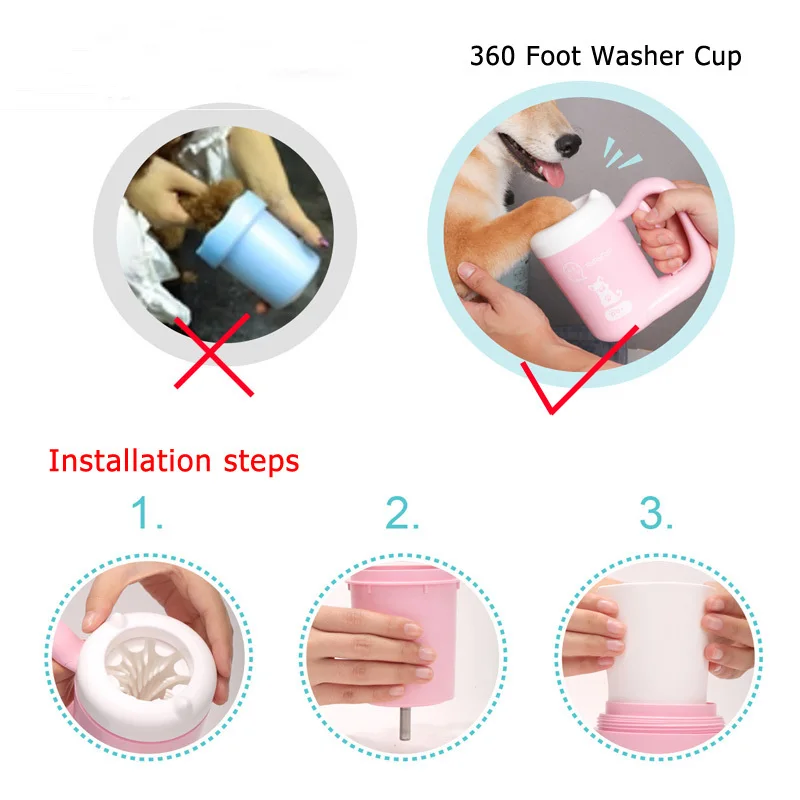 360 Foot Washer Cup

Installation steps

1.

2.

3.