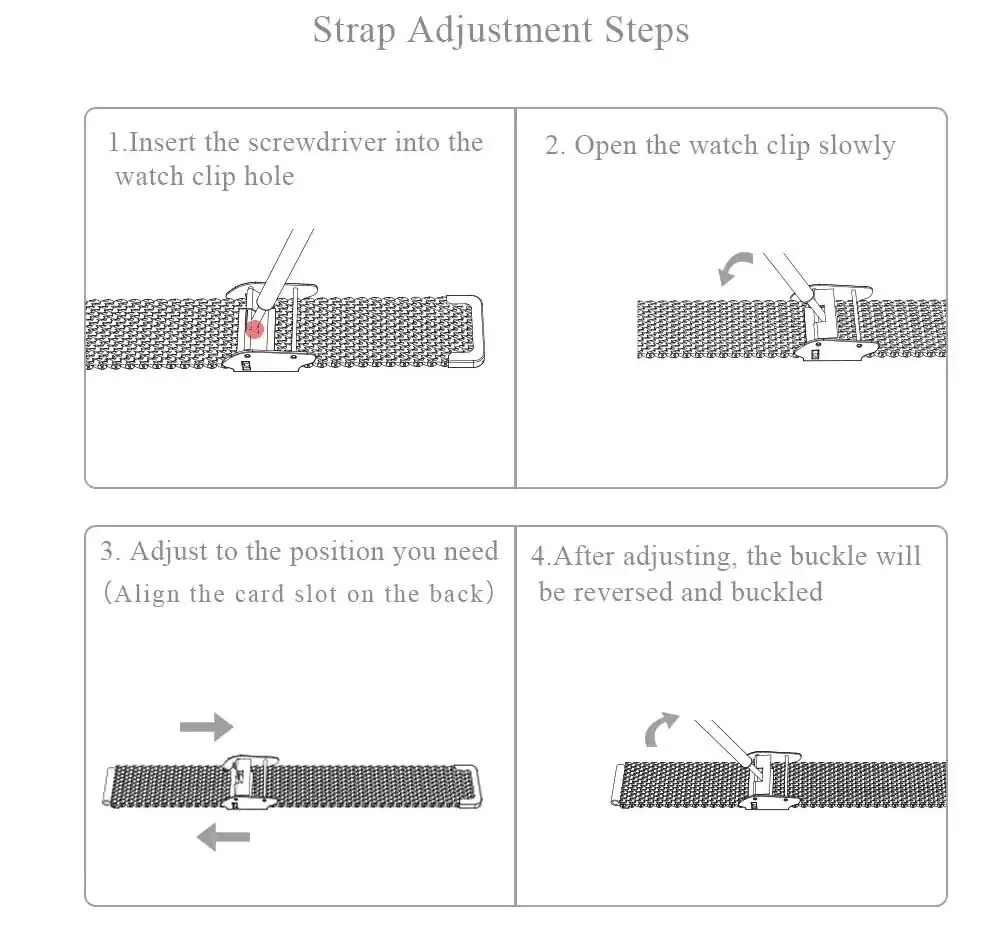 Strap Adjustment Steps

1.Insert the screwdriver into the watch clip hole

2. Open the watch clip slowly

3. Adjust to the position you need (Align the card slot on the back)

4.After adjusting, the buckle will be reversed and buckled