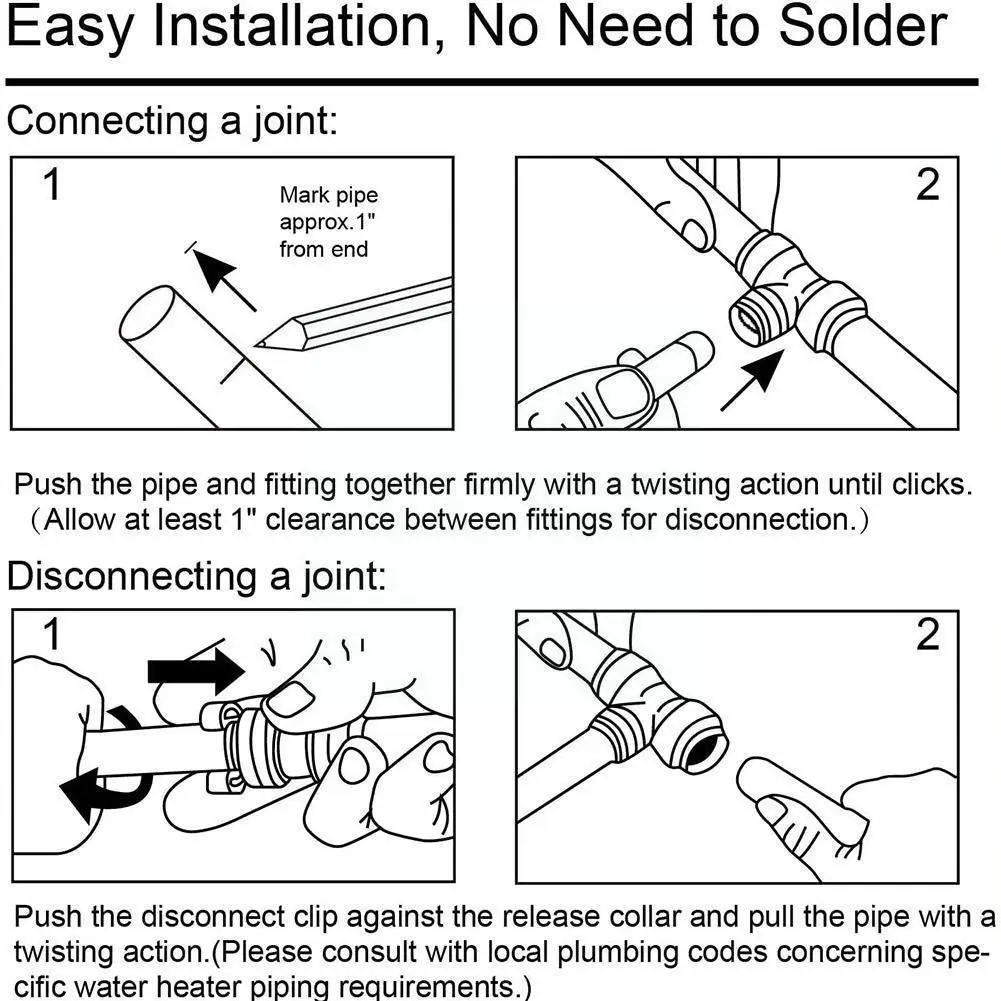 Easy Installation, No Need to Solder

Connecting a joint:

1

Mark pipe approx.1" from end

2

Push the pipe and fitting together firmly with a twisting action until clicks. （Allow at least 1" clearance between fittings for disconnection.）

Disconnecting a joint:

1

2

Push the disconnect clip against the release collar and pull the pipe with a twisting action.(Please consult with local plumbing codes concerning specific water heater piping requirements.)