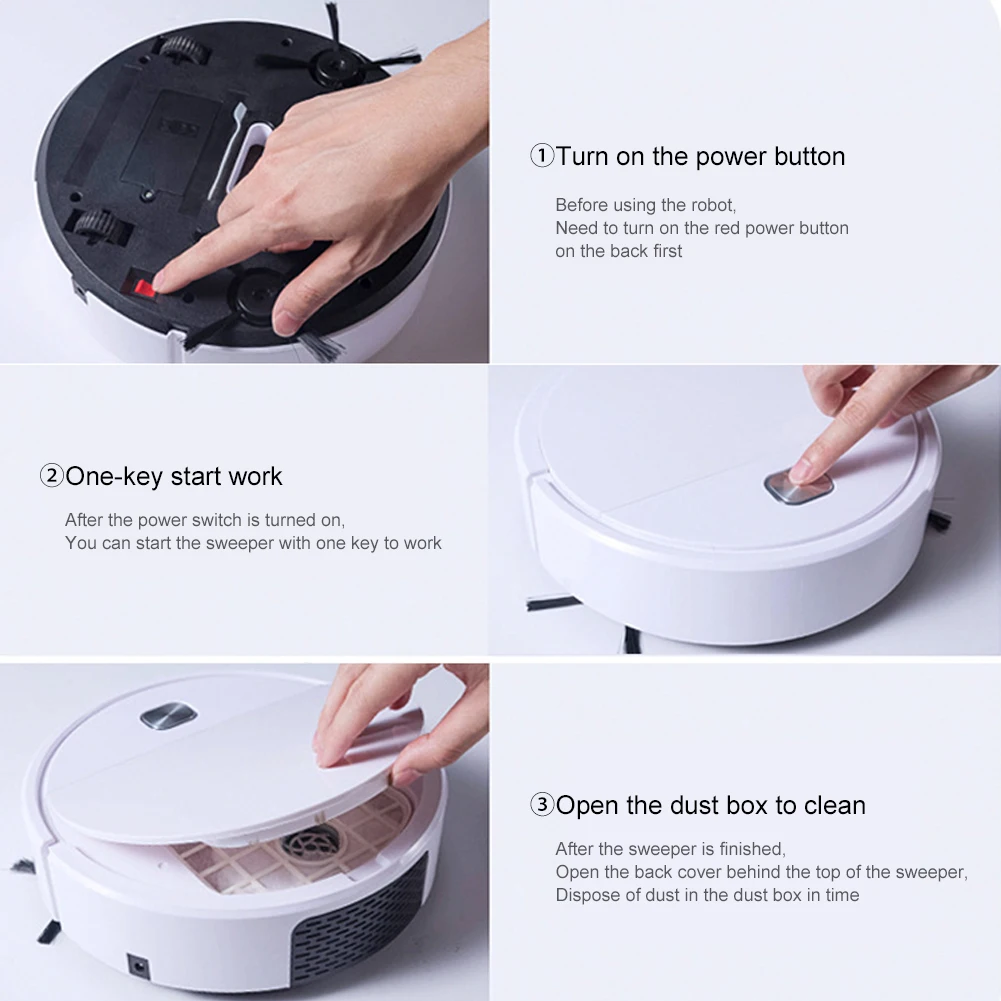 ①Turn on the power button

Before using the robot,
Need to turn on the red power button
on the back first

②One-key start work

After the power switch is turned on,
You can start the sweeper with one key to work

③Open the dust box to clean

After the sweeper is finished,
Open the back cover behind the top of the sweeper,
Dispose of dust in the dust box in time