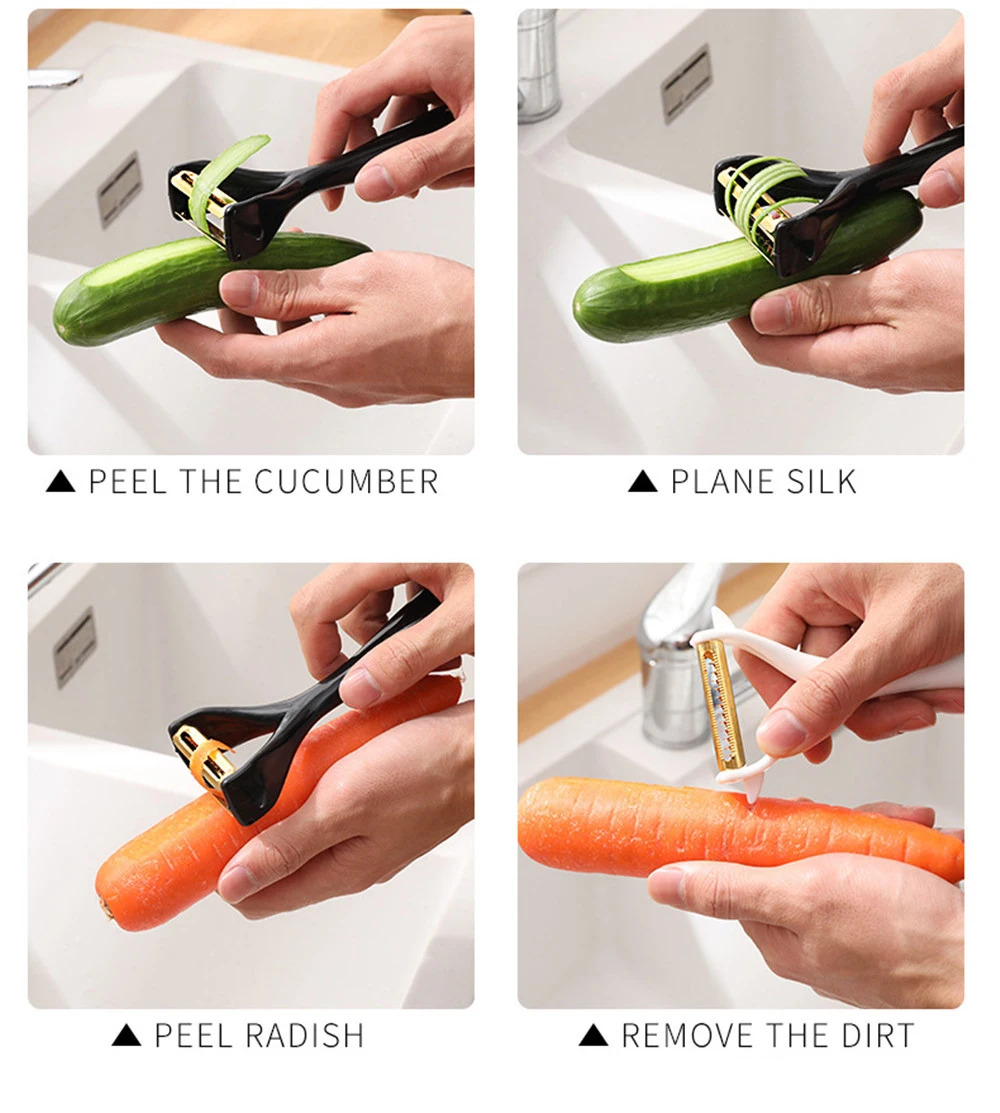 ▲ PEEL THE CUCUMBER

▲ PLANE SILK

▲ PEEL RADISH

▲ REMOVE THE DIRT