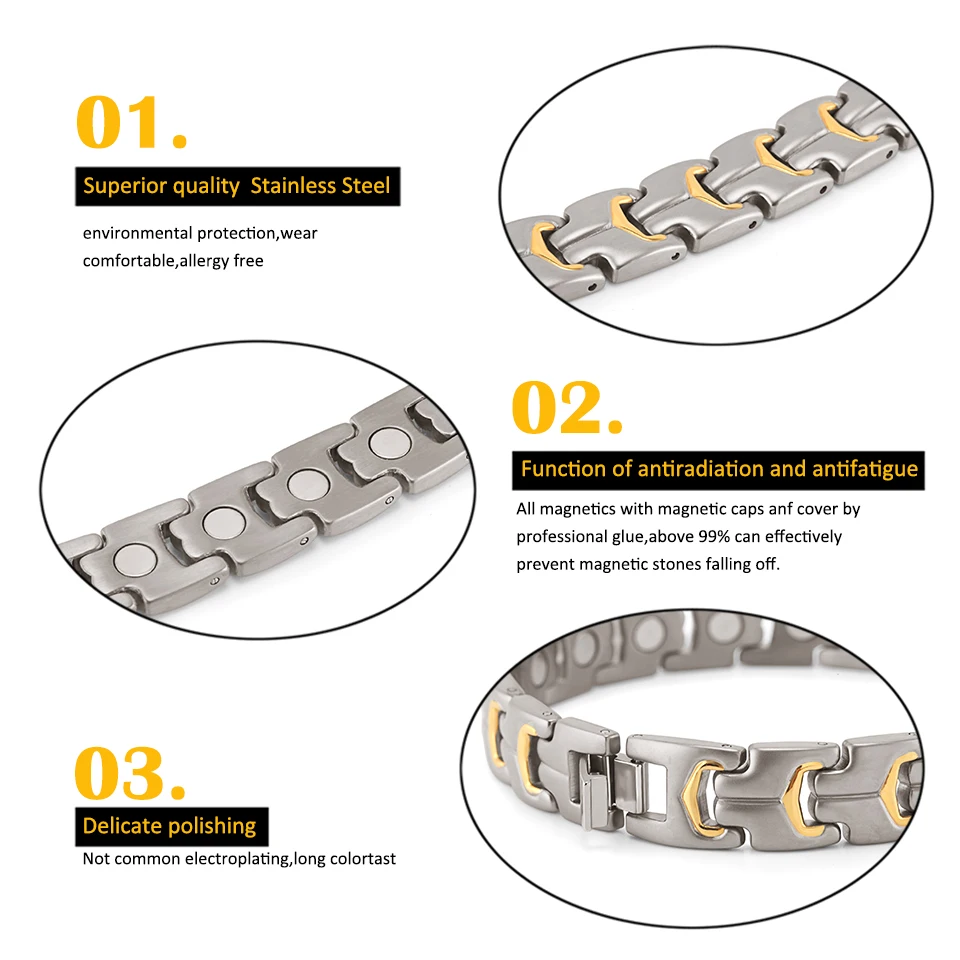 01.

Superior quality Stainless Steel

environmental protection,wear comfortable,allergy free

02.

Function of antiradiation and antifatigue

All magnetics with magnetic caps anf cover by professional glue,above 99% can effectively prevent magnetic stones falling off.

03.

Delicate polishing

Not common electroplating,long colortast