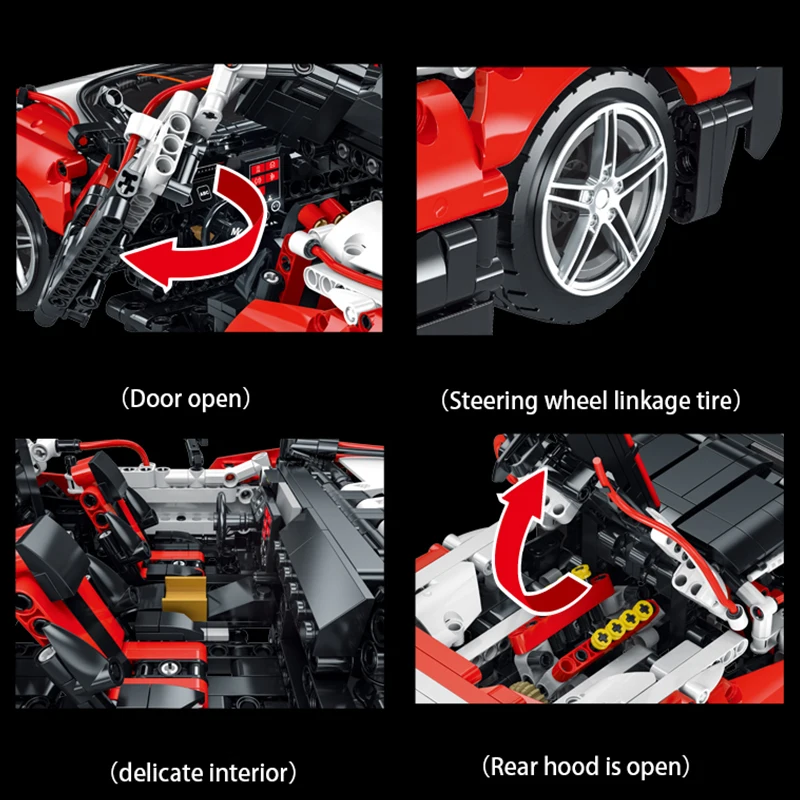 (Door open)

(Steering wheel linkage tire)

(delicate interior)

(Rear hood is open)