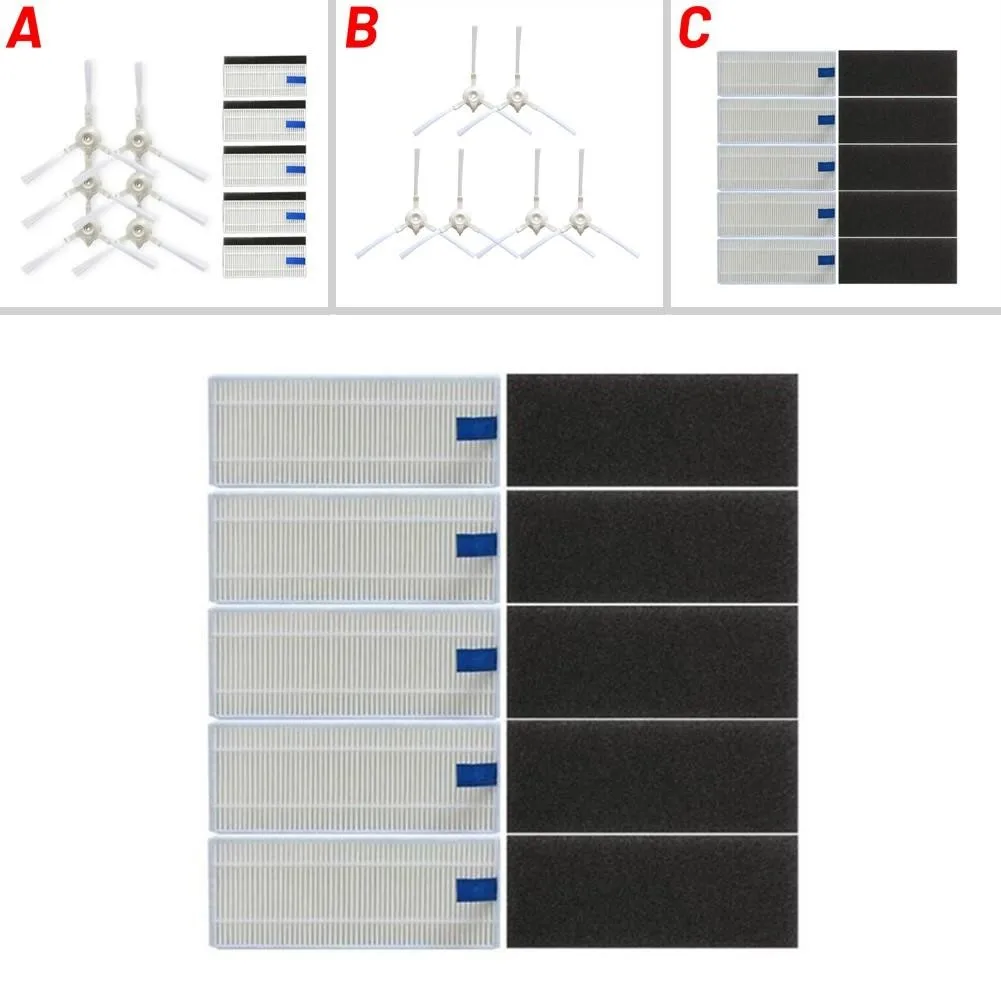 A

B

C