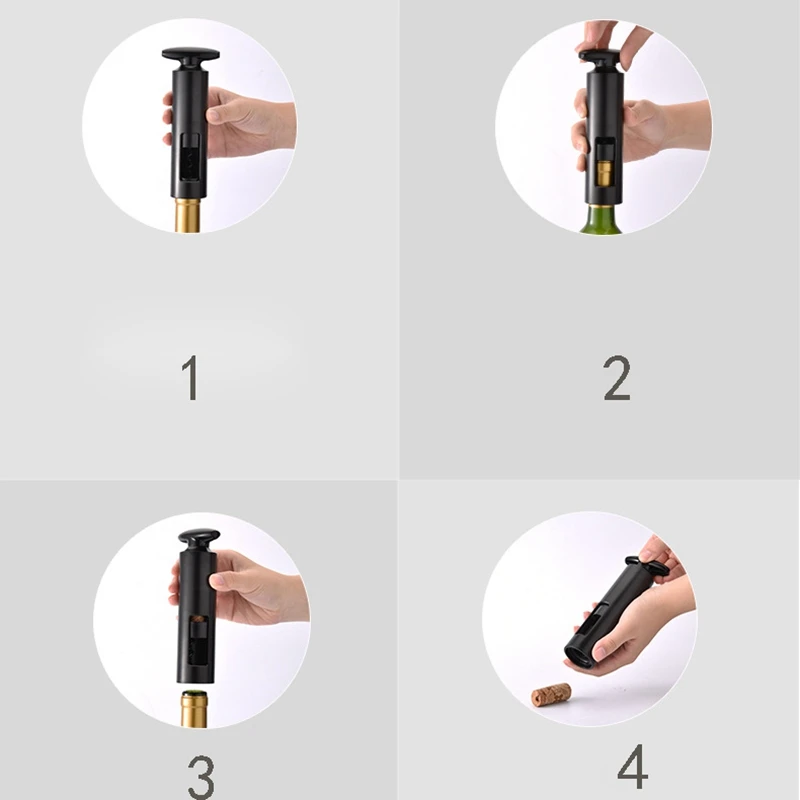 1

2

3

4