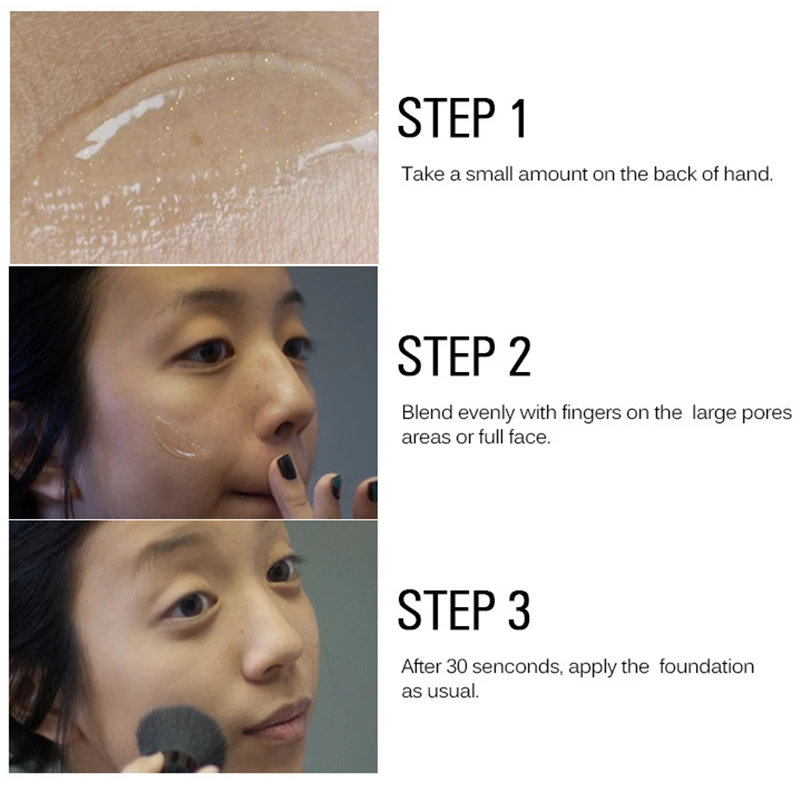 STEP 1

Take a small amount on the back of hand.

STEP 2

Blend evenly with fingers on the large pores areas or full face.

STEP 3

After 30 senconds, apply the foundation as usual.