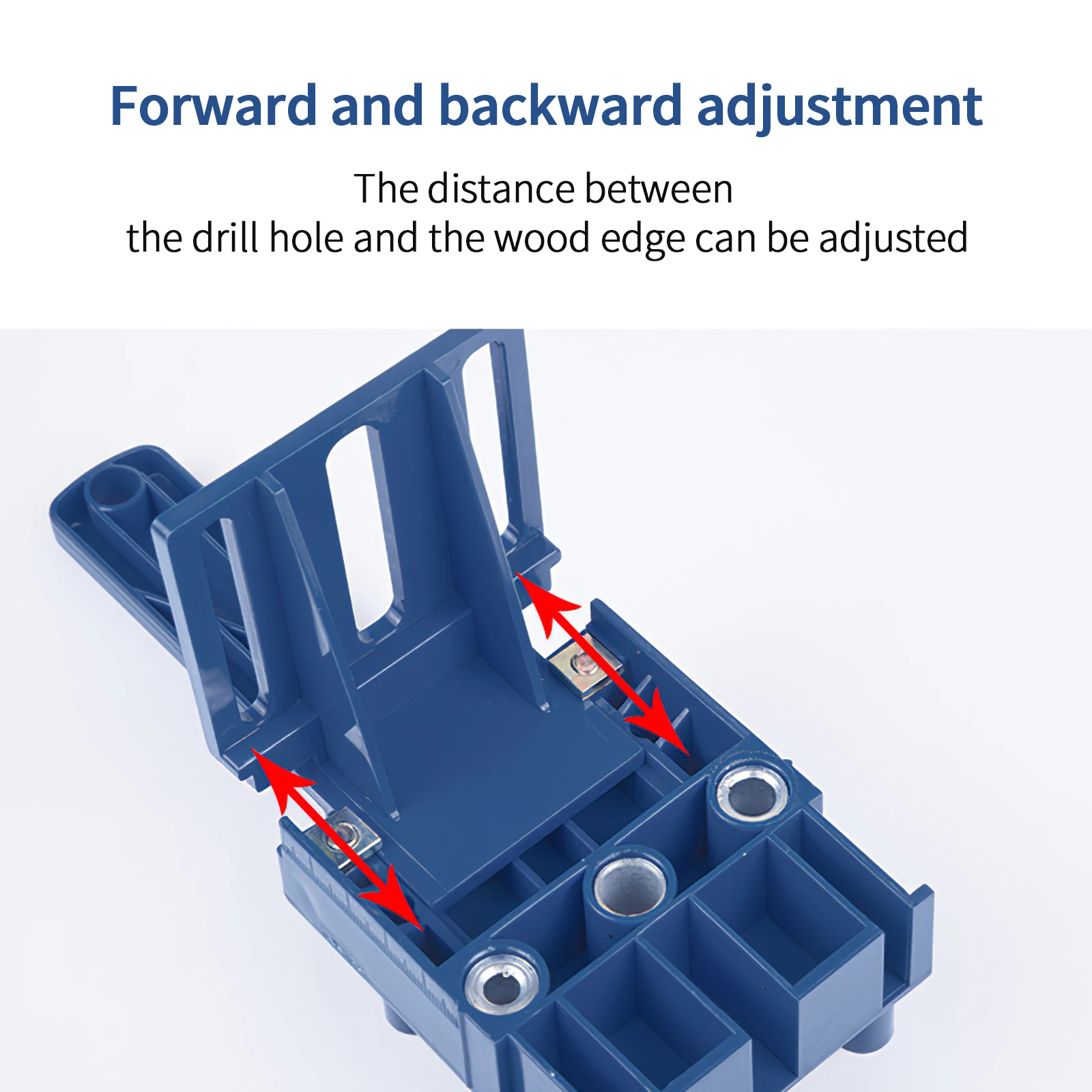 Forward and backward adjustment

The distance between
the drill hole and the wood edge can be adjusted