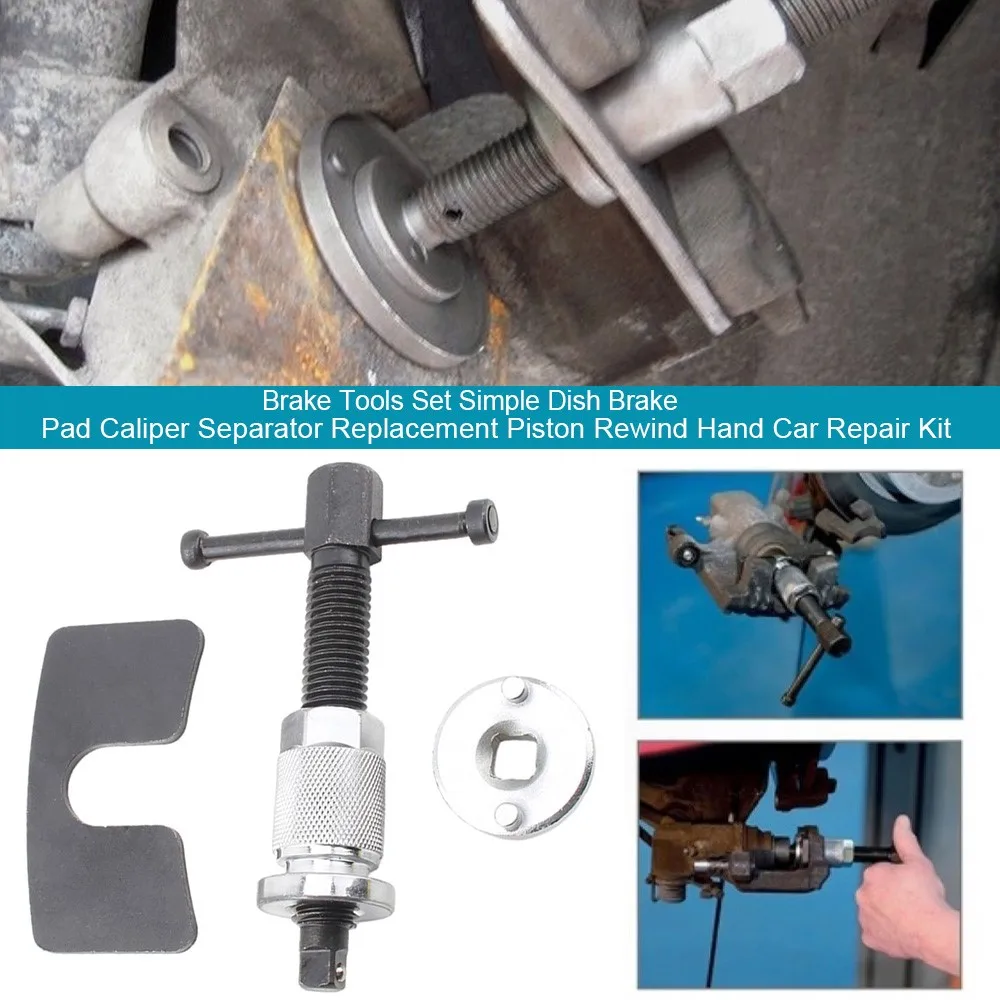 Brake Tools Set Simple Dish Brake
Pad Caliper Separator Replacement Piston Rewind Hand Car Repair Kit