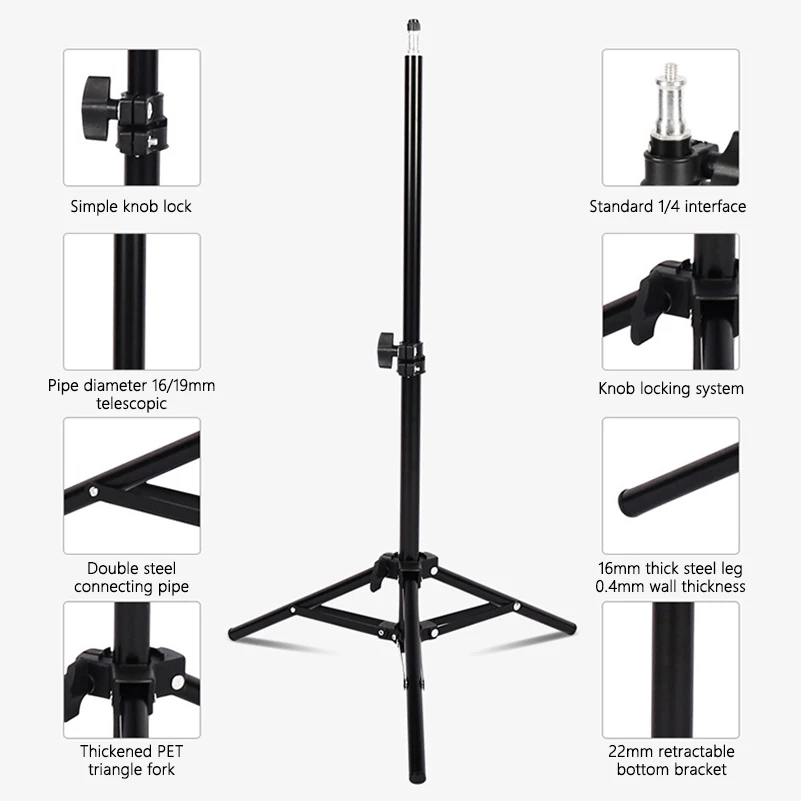 Simple knob lock

Pipe diameter 16/19mm telescopic

Double steel connecting pipe

Thickened PET triangle fork

Standard 1/4 interface

Knob locking system

16mm thick steel leg 0.4mm wall thickness

22mm retractable bottom bracket